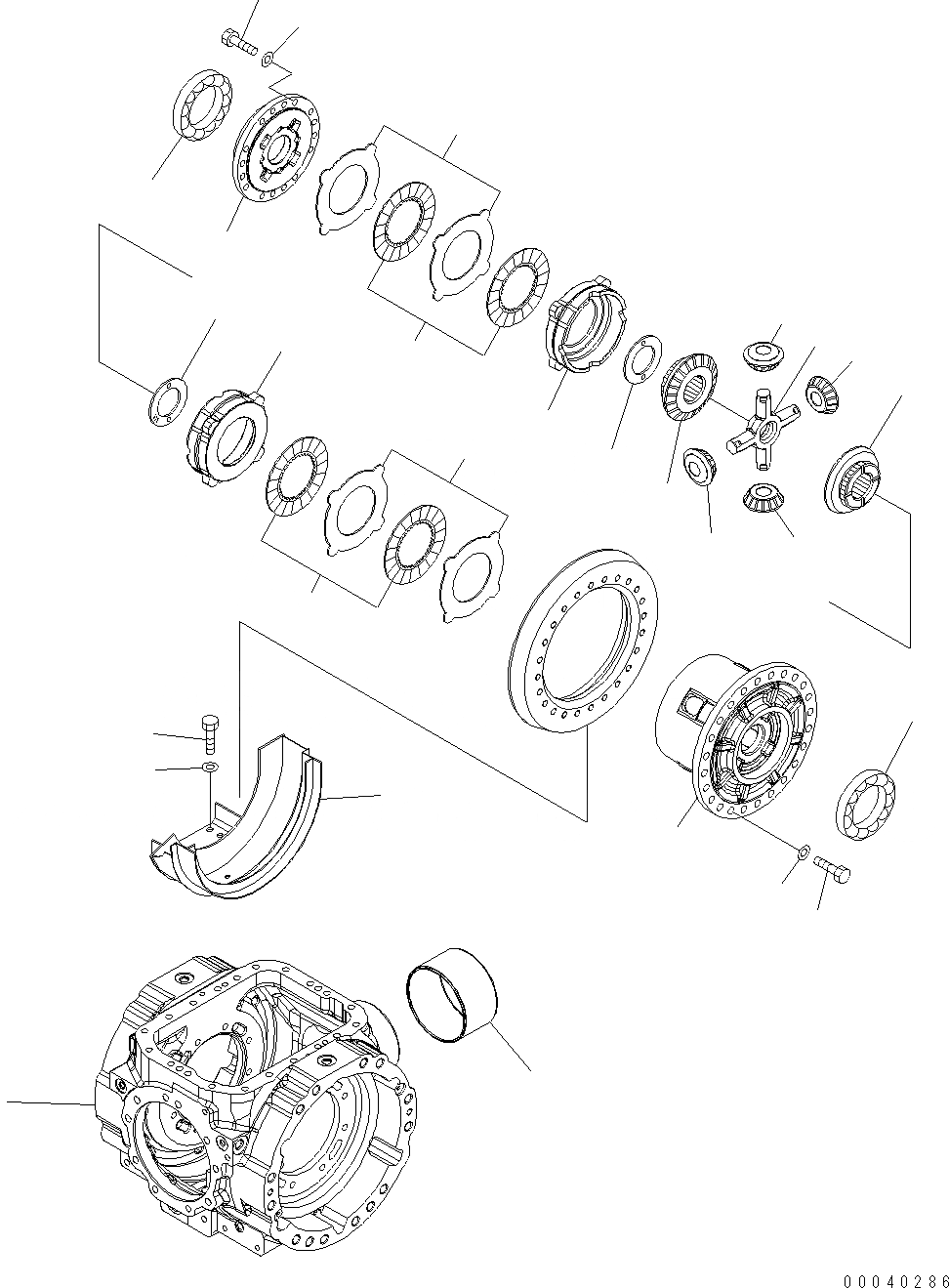 00040286