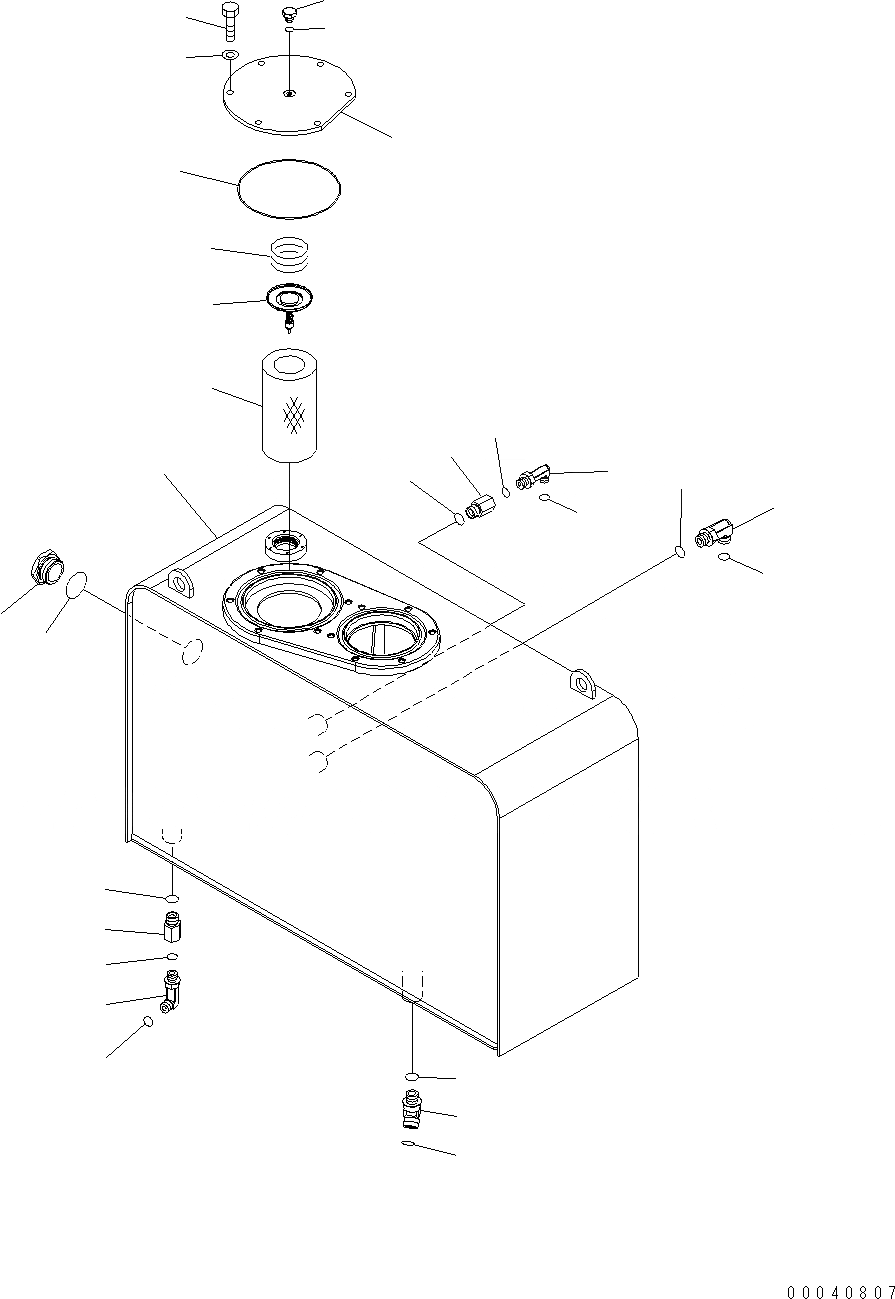 00040807