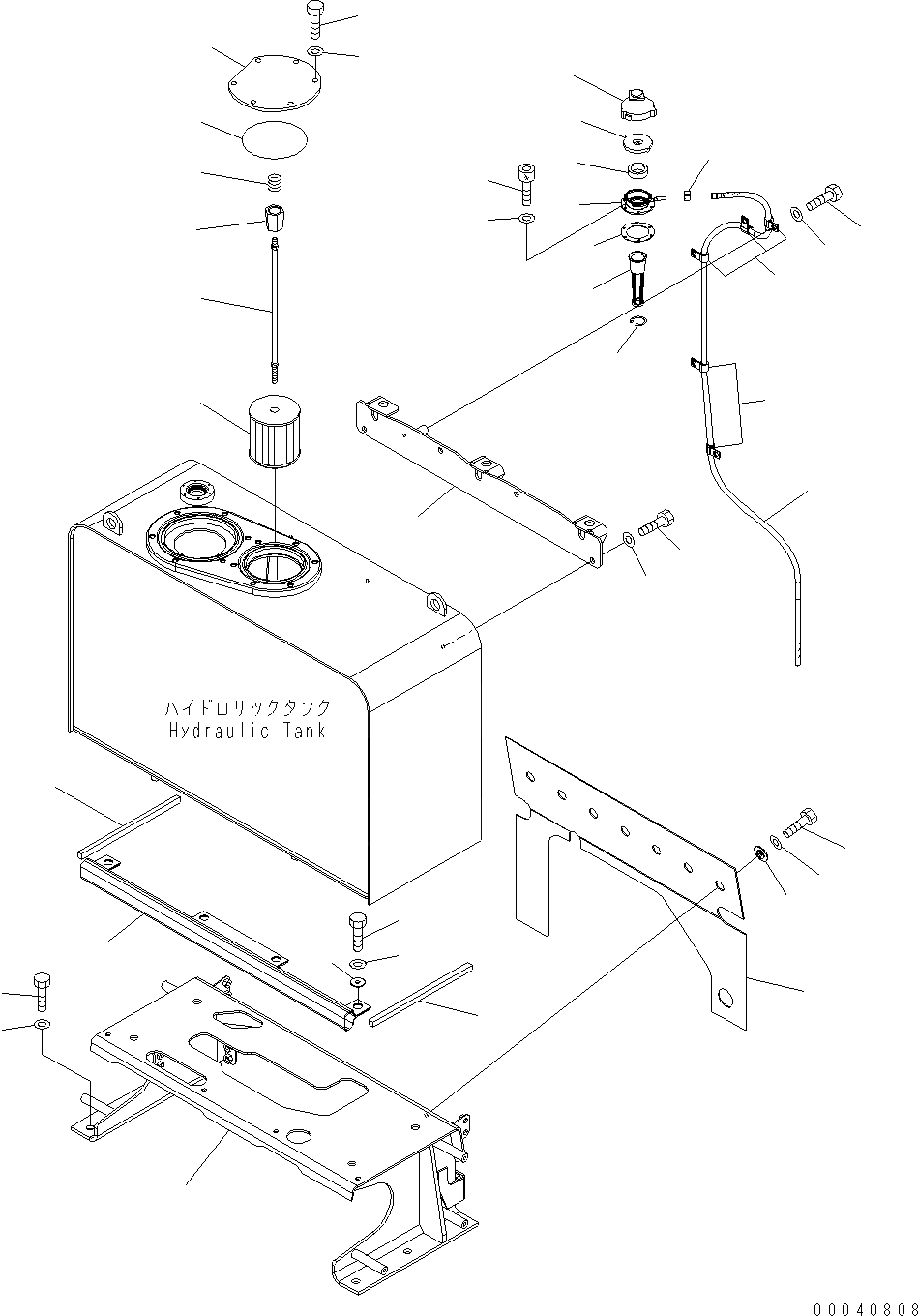 ハイドロリックタンク
Hydraulic Tank

00040808