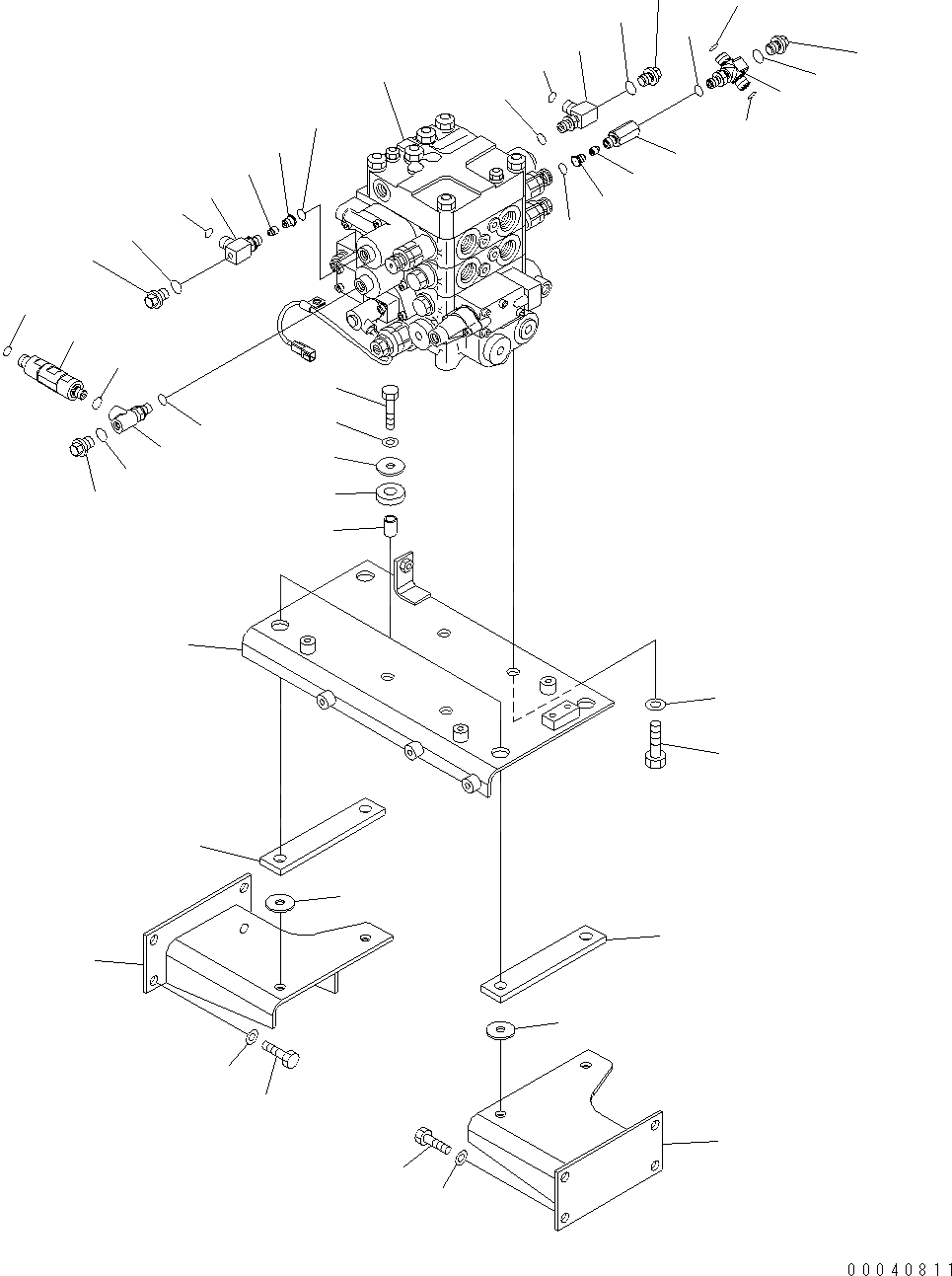 00040811