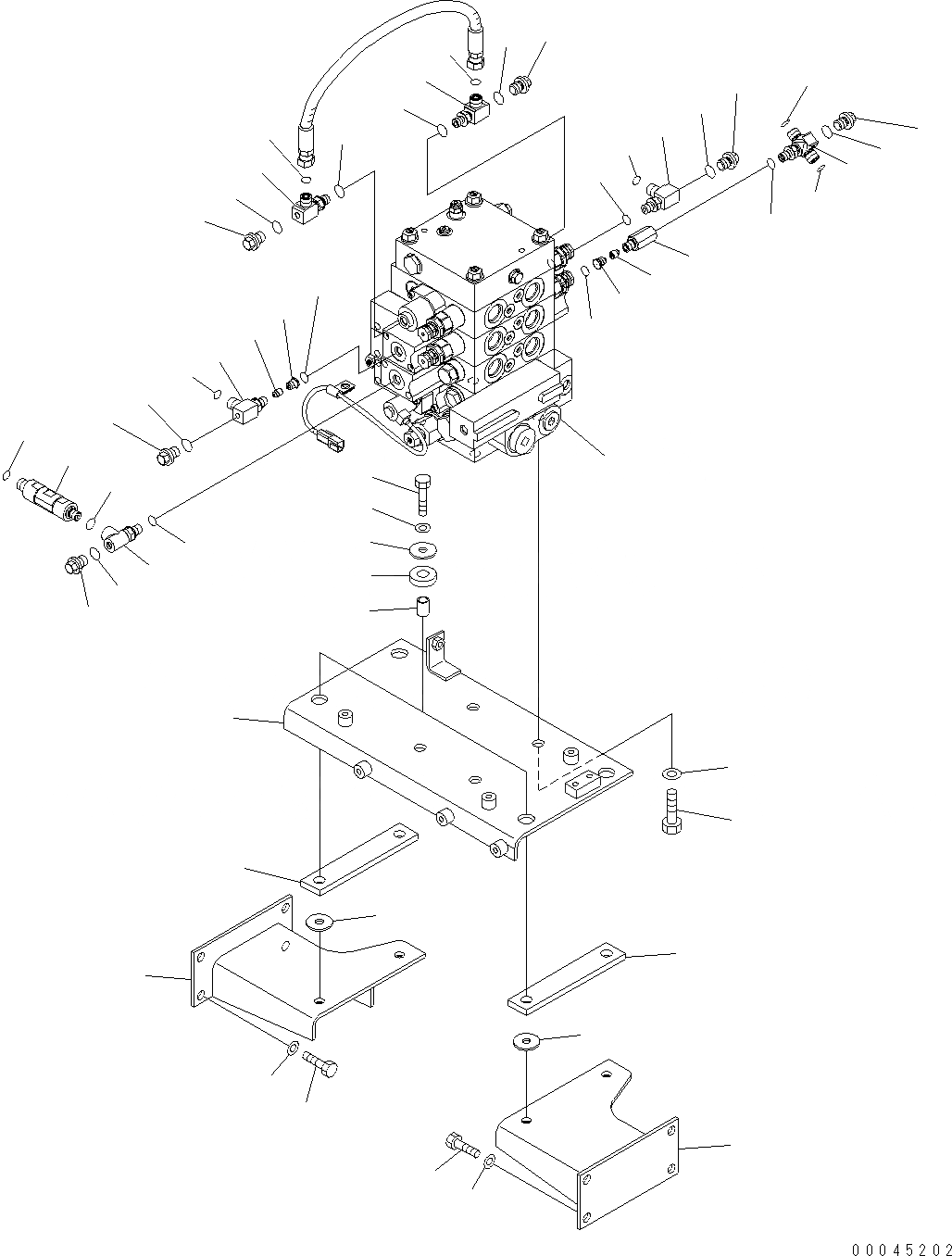 00045202