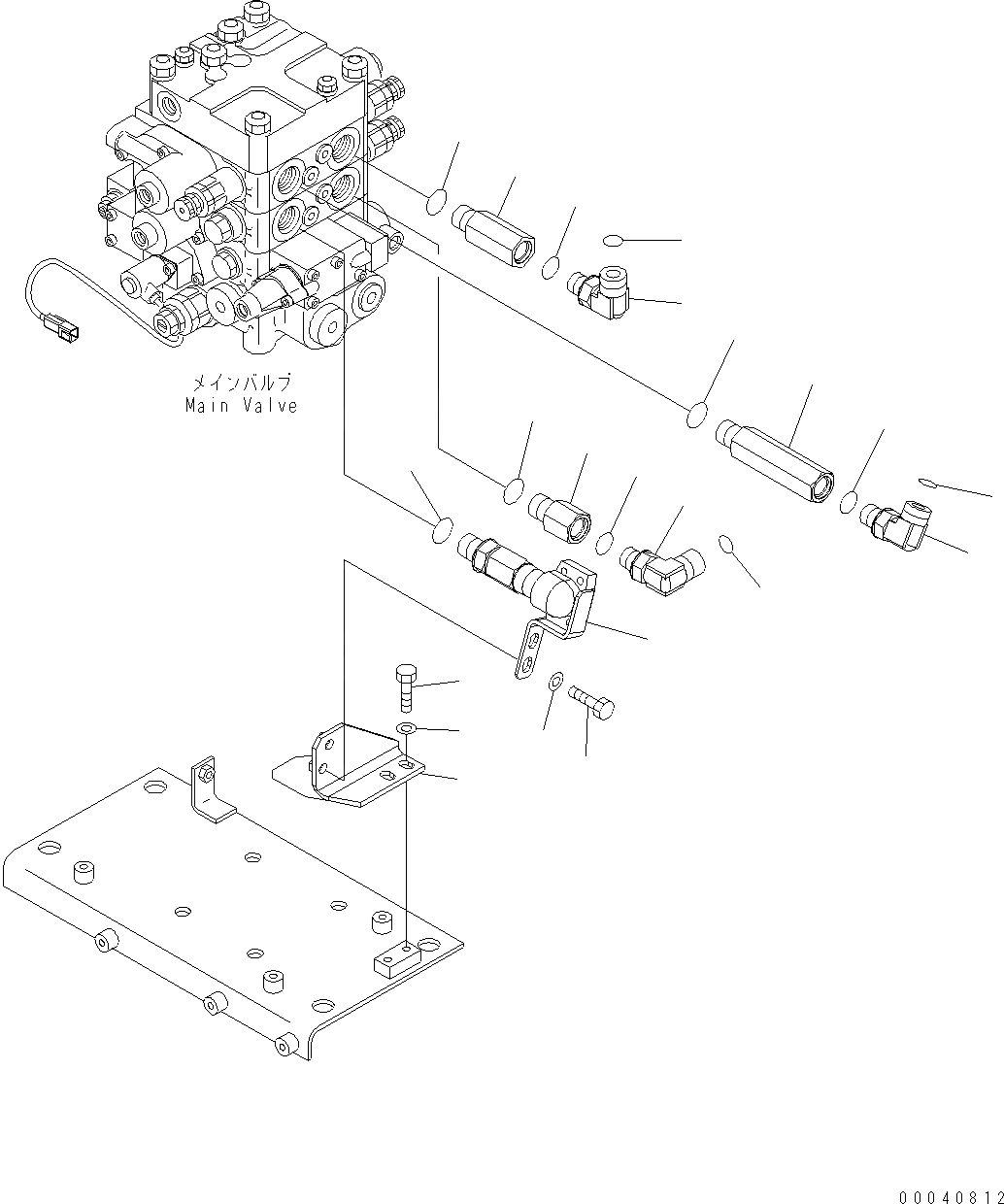 メインバルブ
Main Valve

00040812