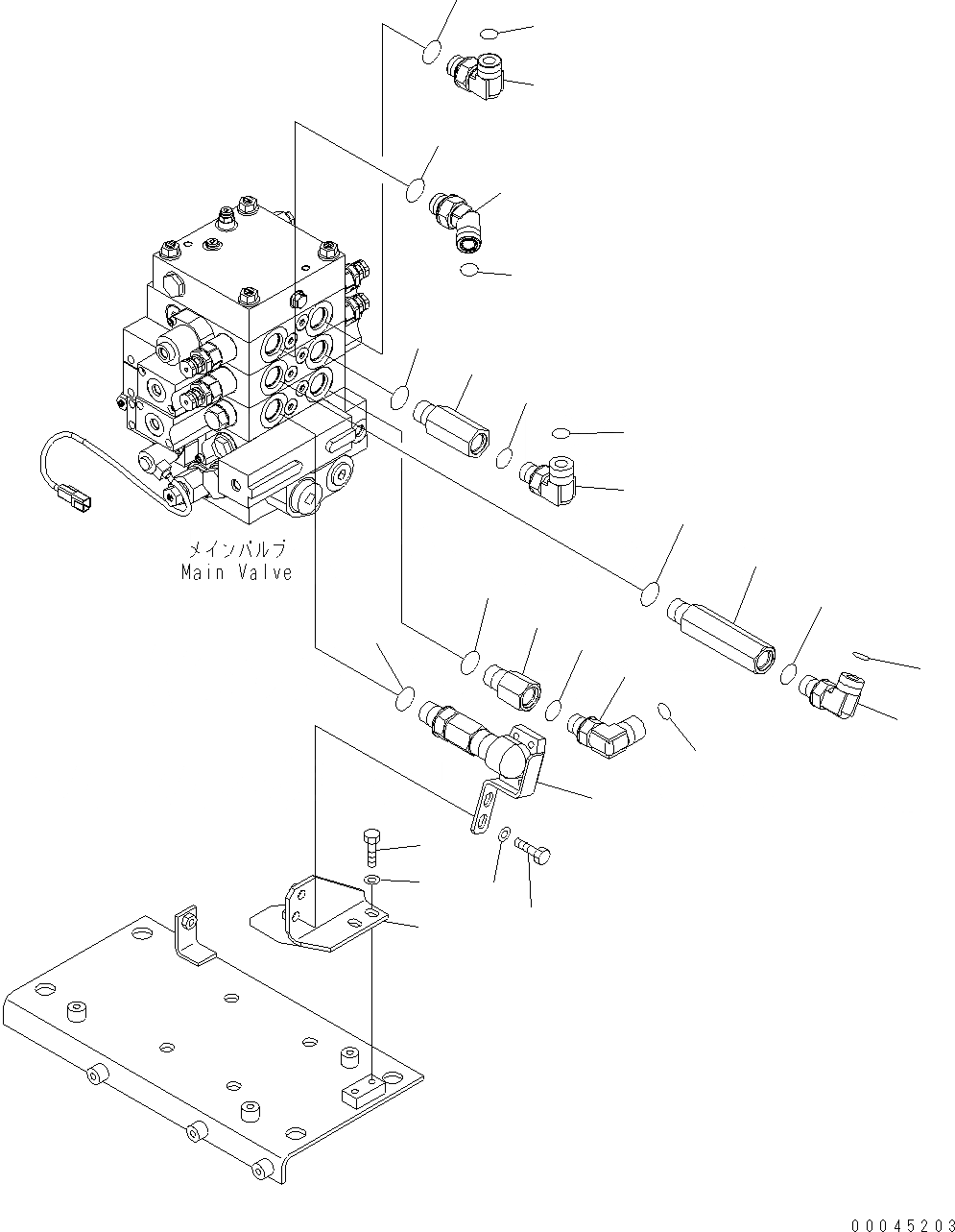 メインバルブ
Main Valve

00045203