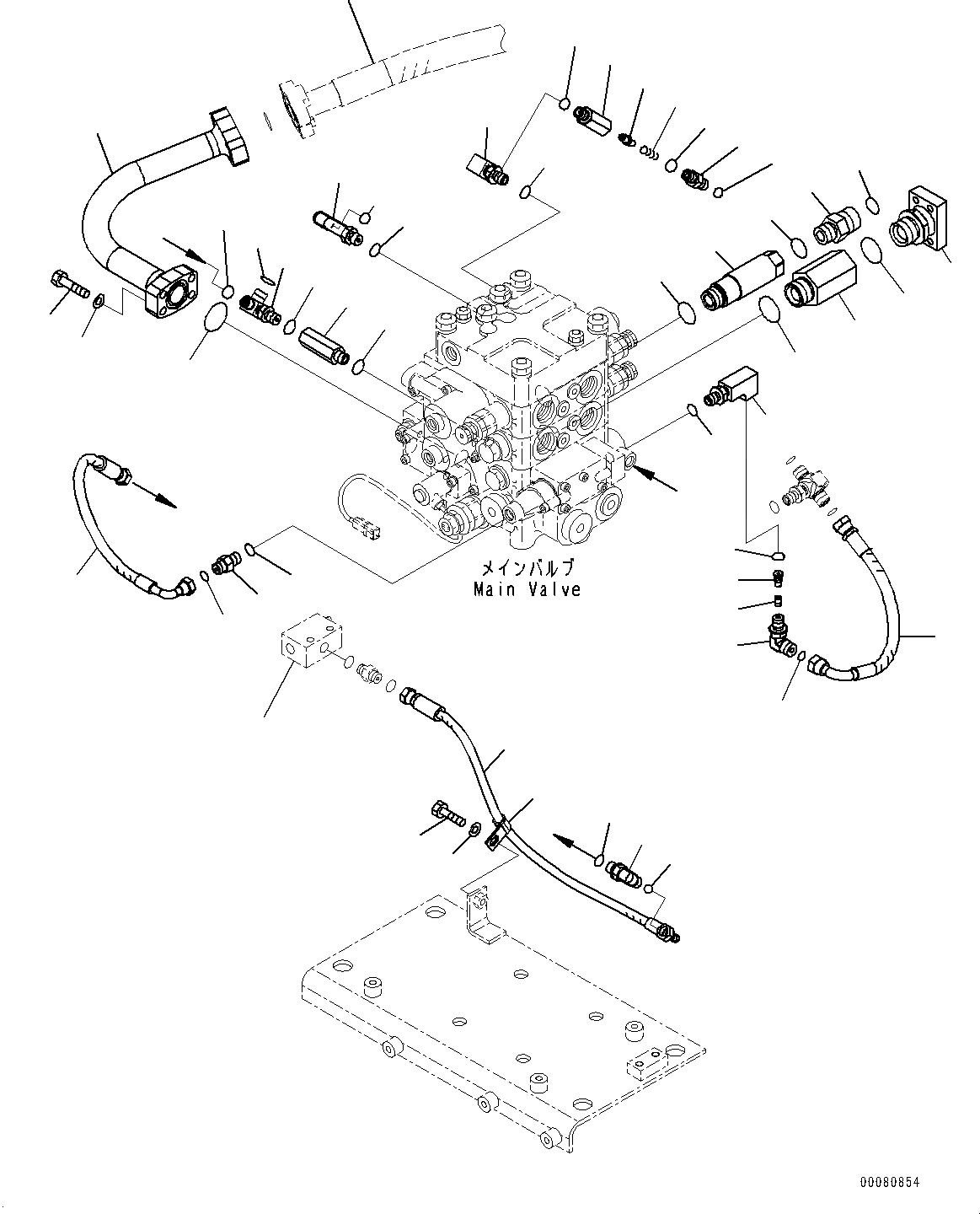 メインバルブ
Main Valve

00080854