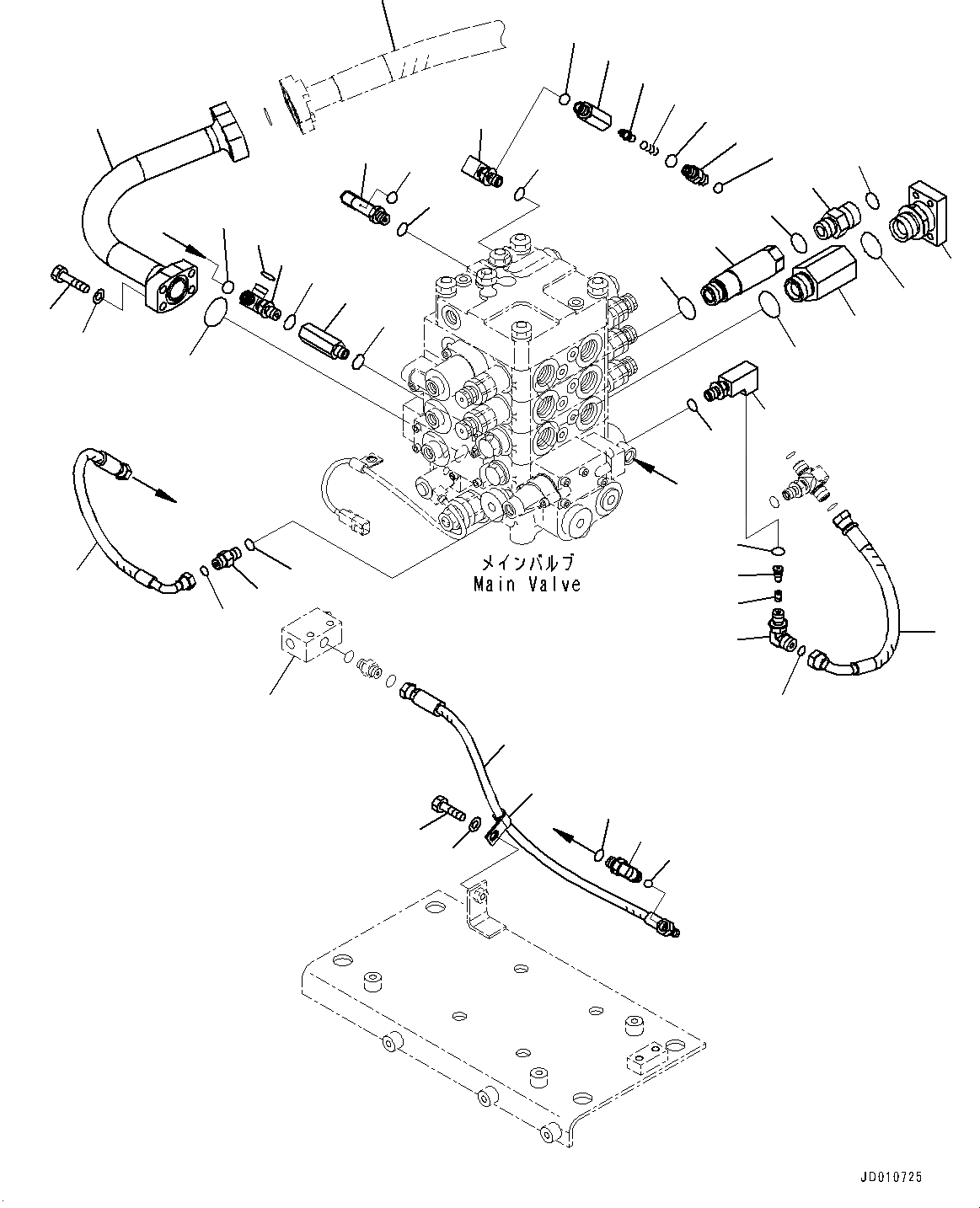 メインバルブ
Main Valve

JD010725