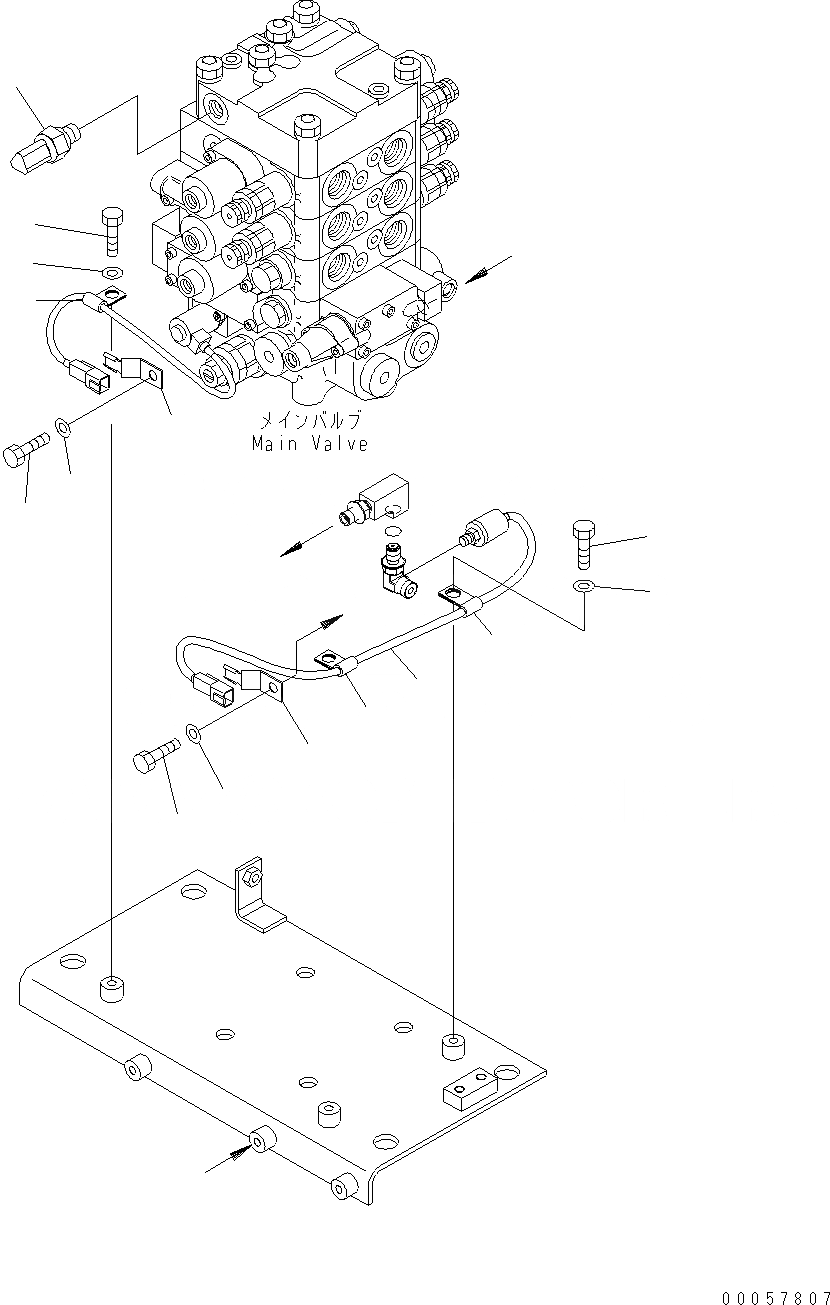 メインバルブ
Main Valve

00057807