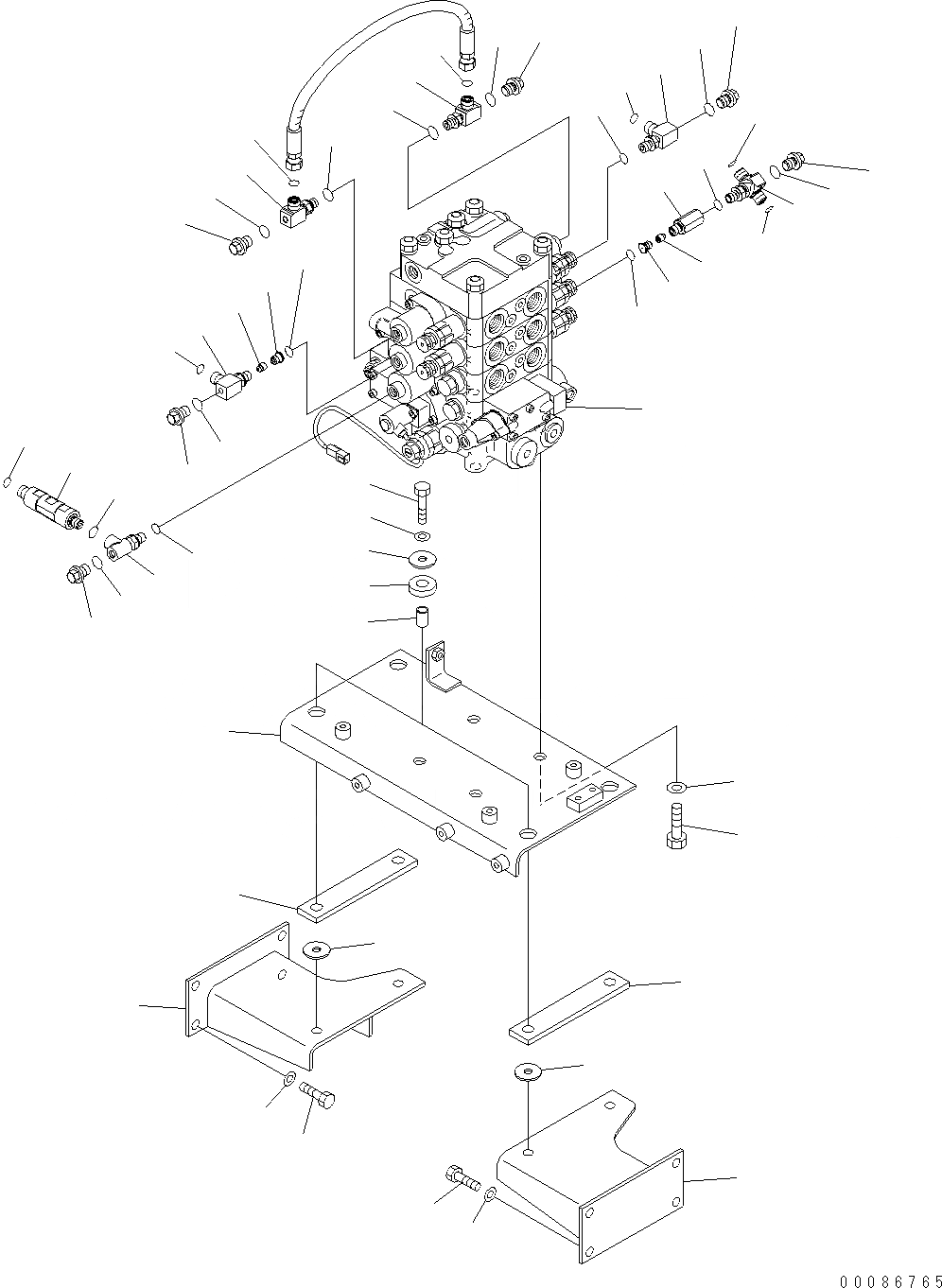 00086765