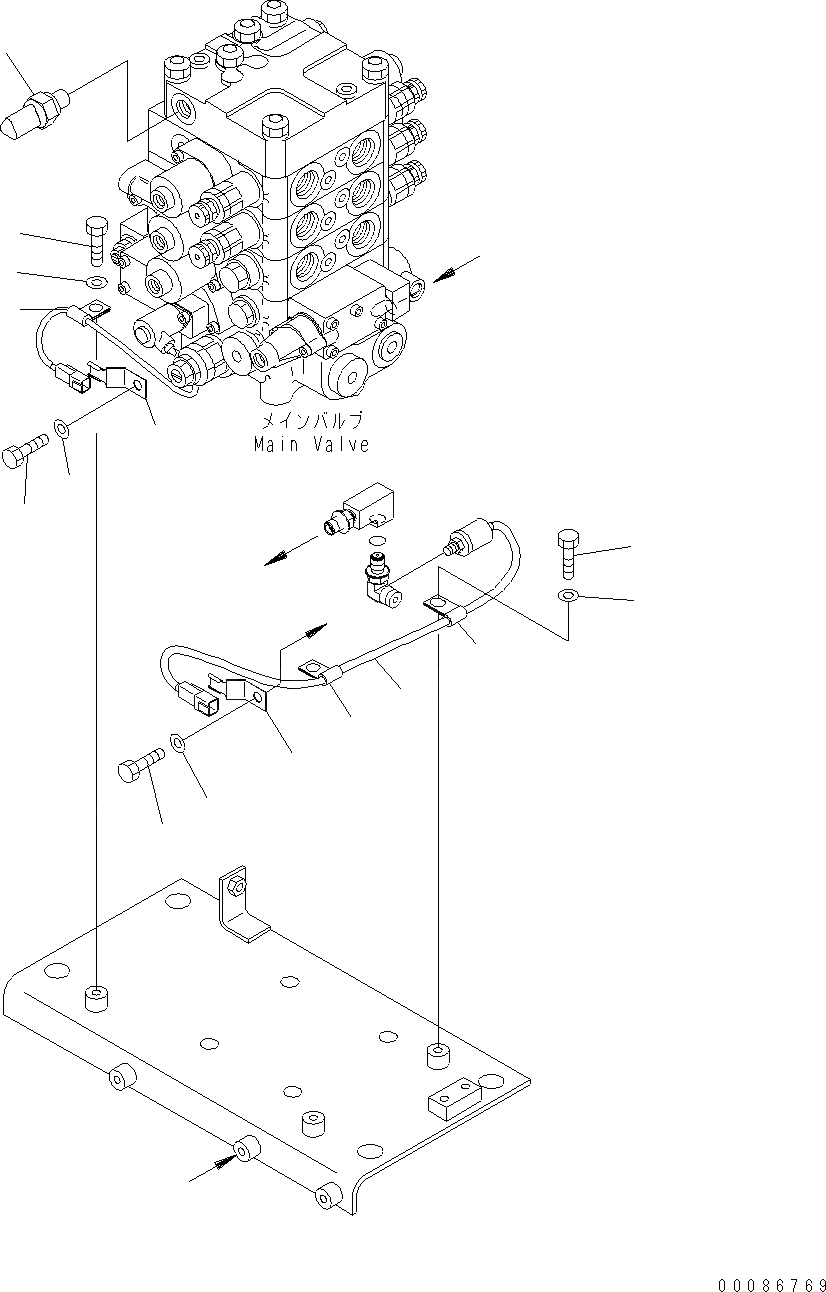 メインバルブ
Main Valve

00086769