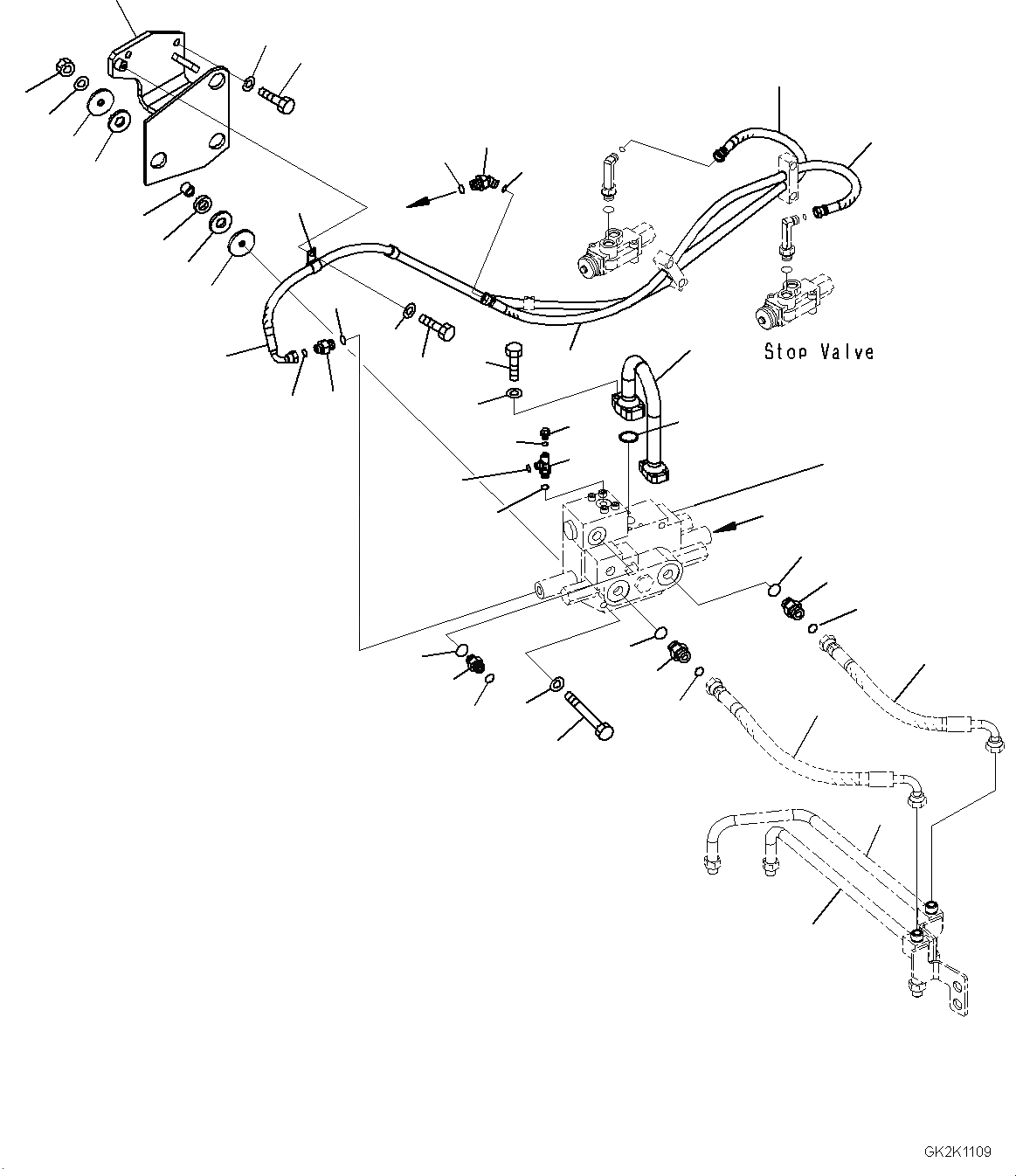 Stop Valve

GK2K1109