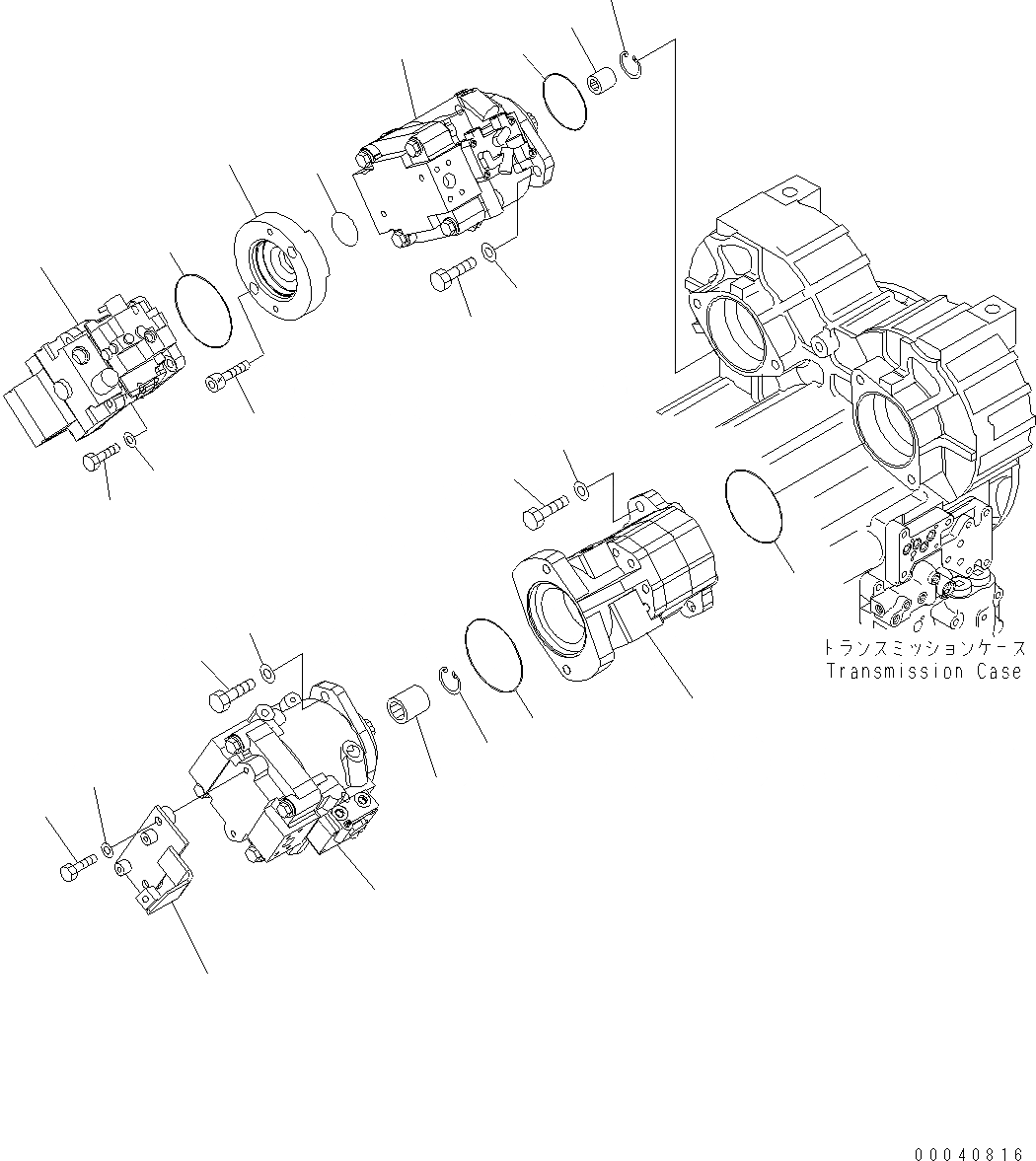 トランスミッションケース
Transmission Case

00040816