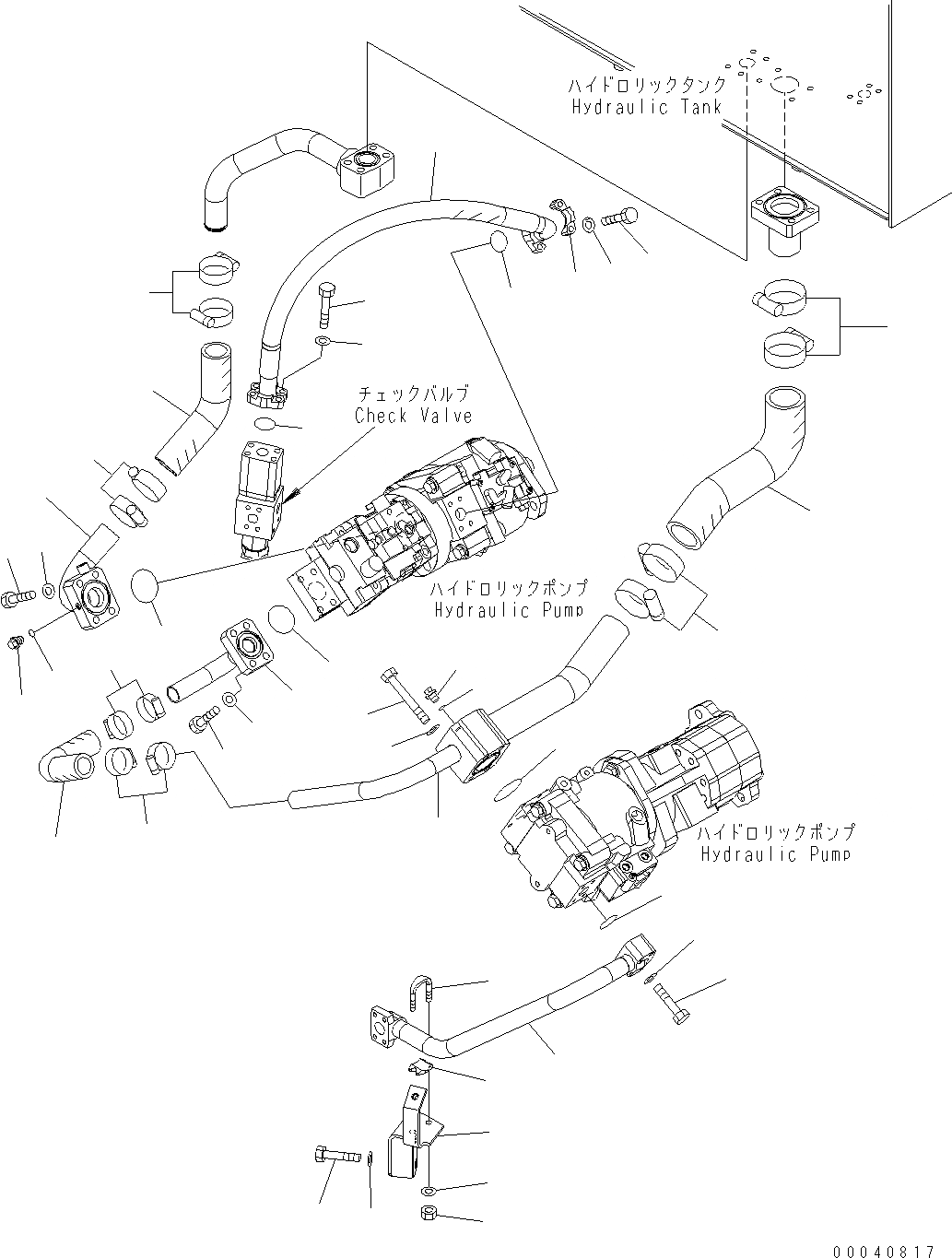 ハイドロリックタンク
Hydraulic Tank

チェックバルブ
Check Valve

ハイドロリックポンプ
Hydraulic Pump

ハイドロリックポンプ
Hydraulic Pump

00040817