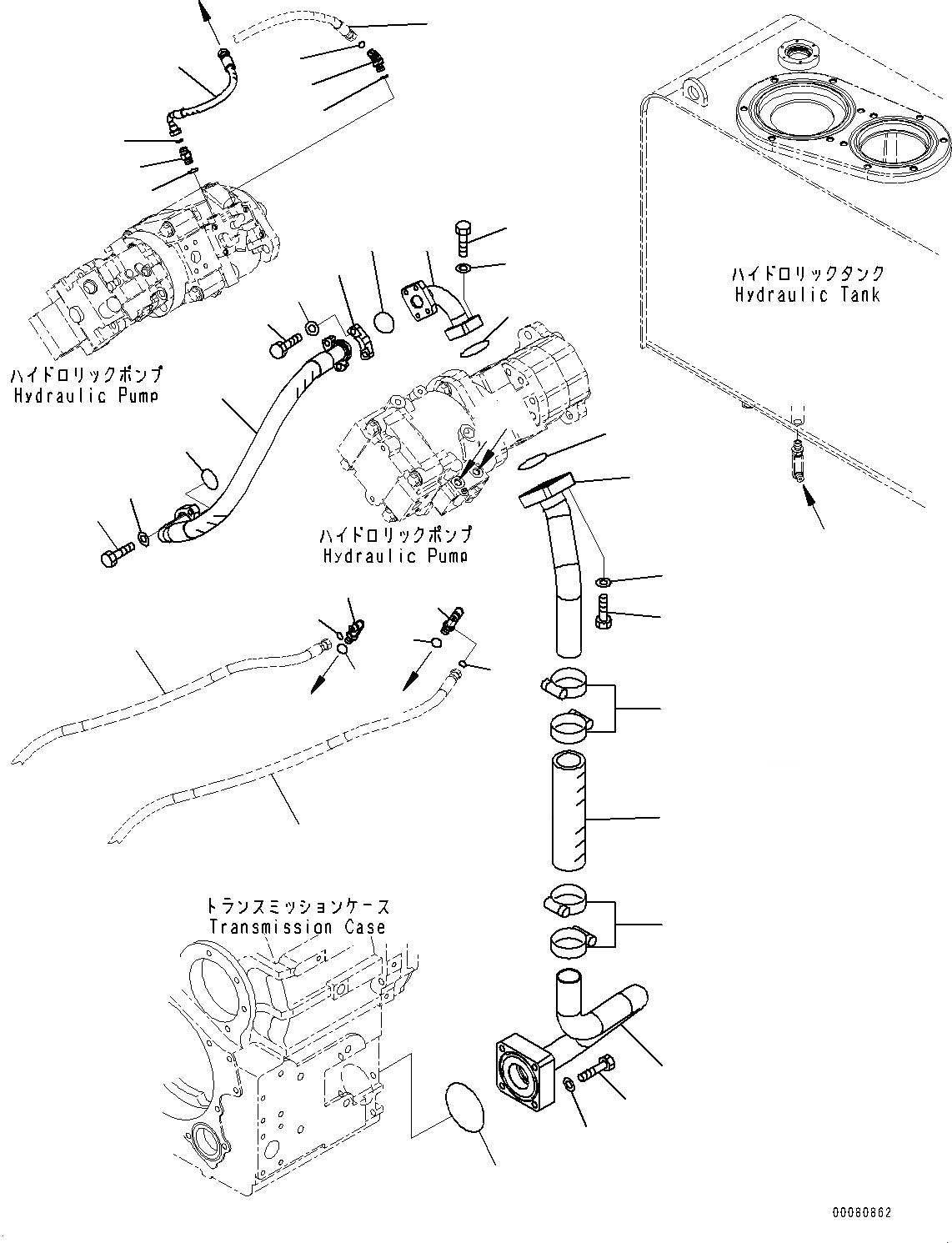 ハイドロリックタンク
Hydraulic Tank

ハイドロリックポンプ
Hydraulic Pump

ハイドロリックポンプ
Hydraulic Pump

トランスミッションケース
Transmission Case

00080862