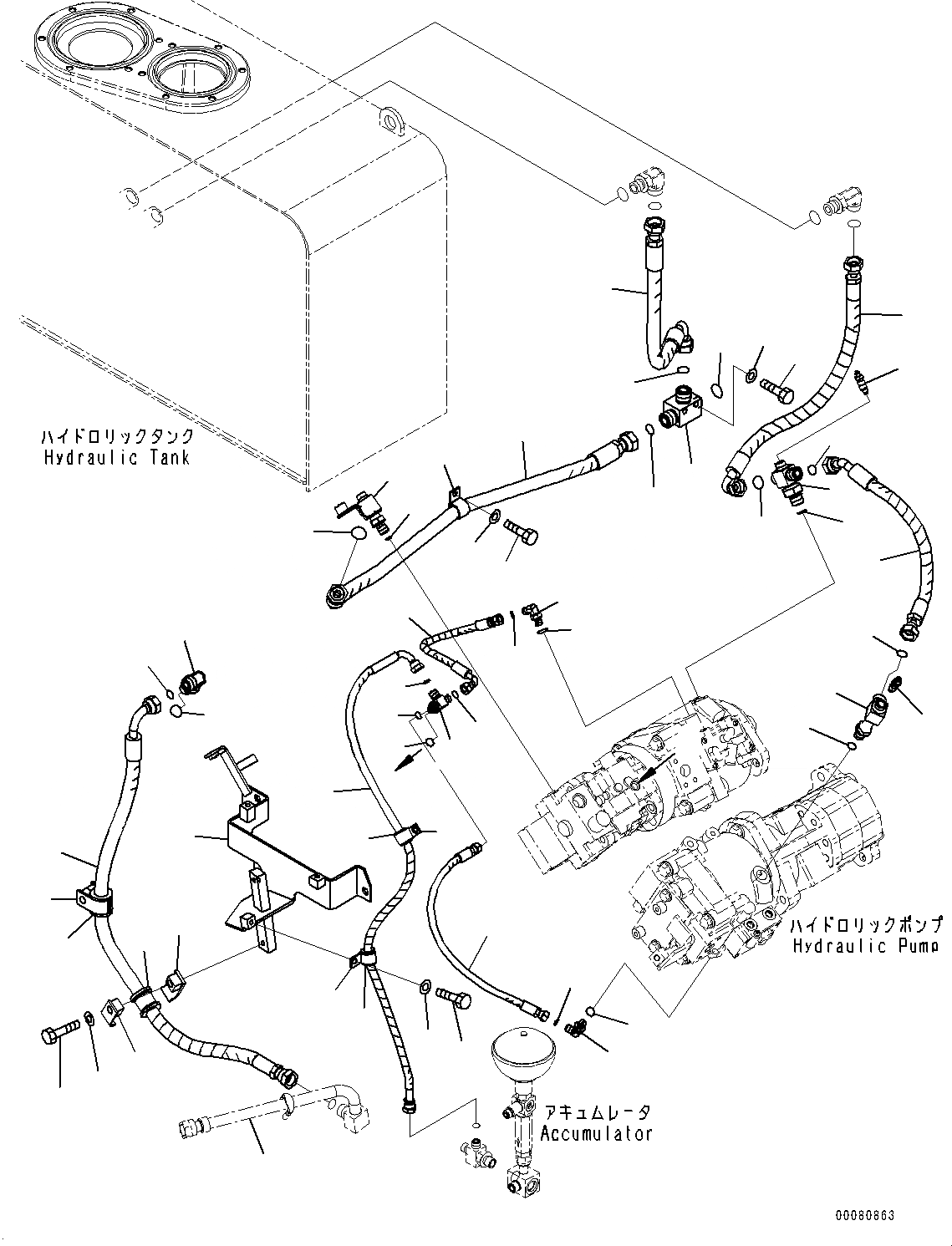 ハイドロリックタンク
Hydraulic Tank

ハイドロリックポンプ
Hydraulic Pump

アキュムレータ
Accumulator

00080863