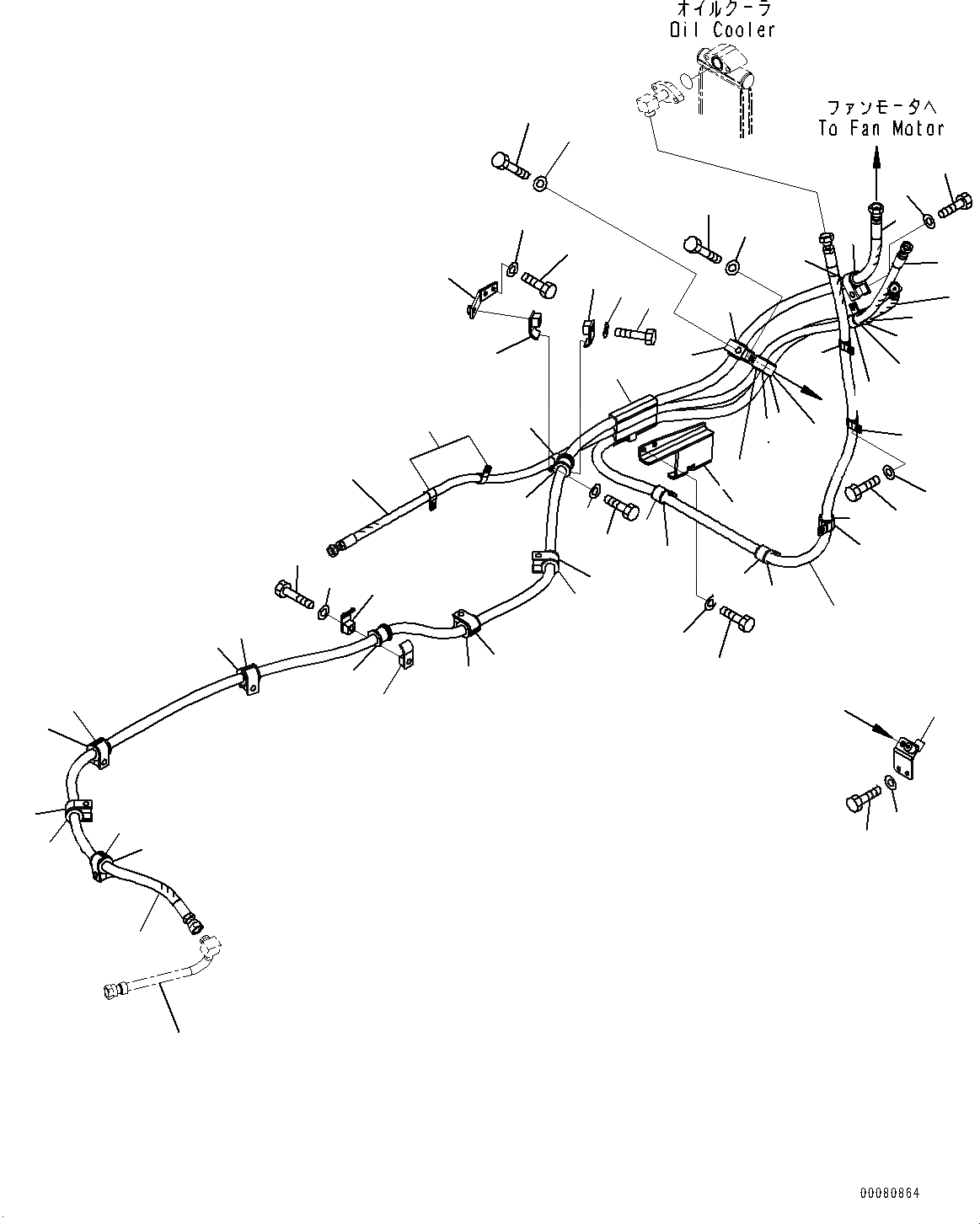 オイルクーラ
Oil Cooler

ファンモータへ
To Fan Motor

00080864