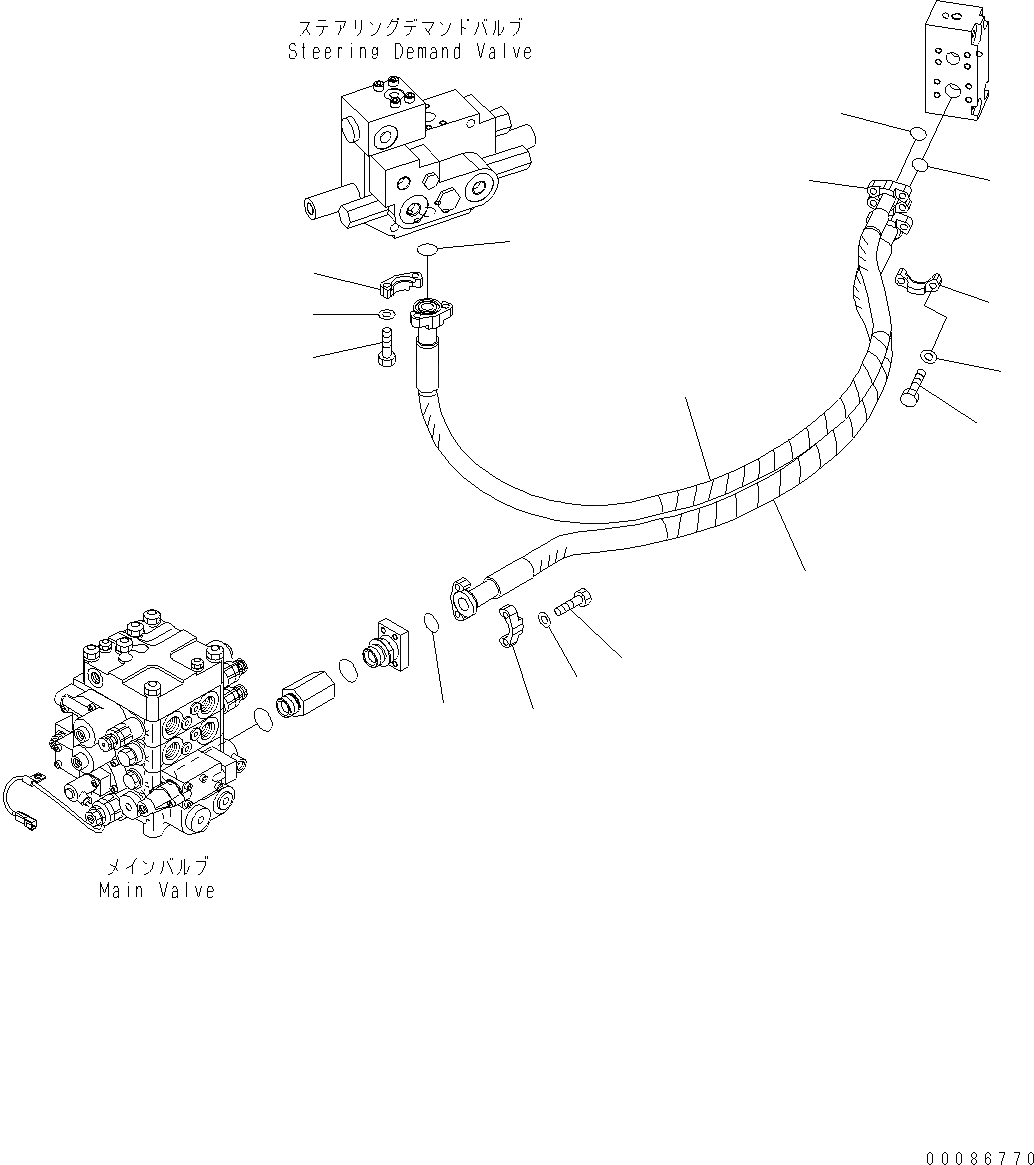 ステアリングデマンドバルブ
Steering Demand Valve

メインバルブ
Main Valve

00086770