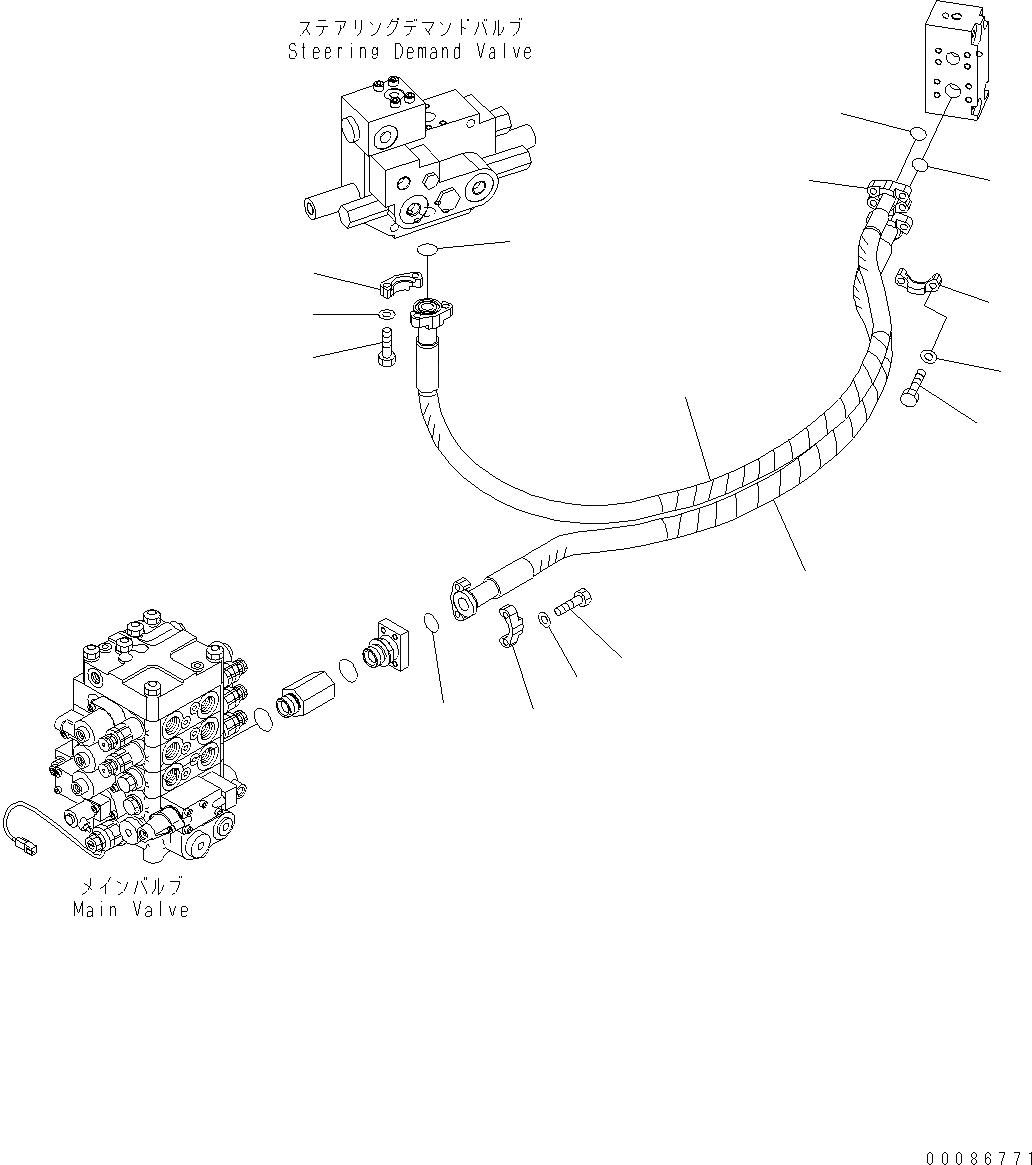 ステアリングデマンドバルブ
Steering Demand Valve

メインバルブ
Main Valve

00086771