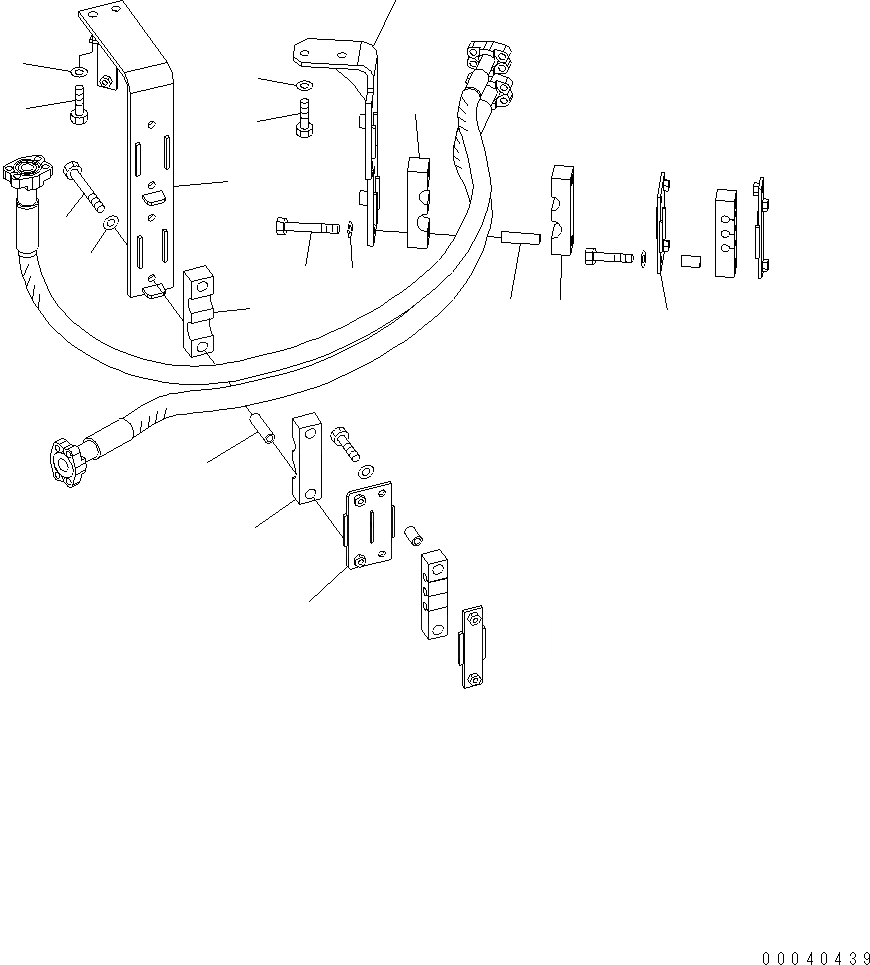 00040439