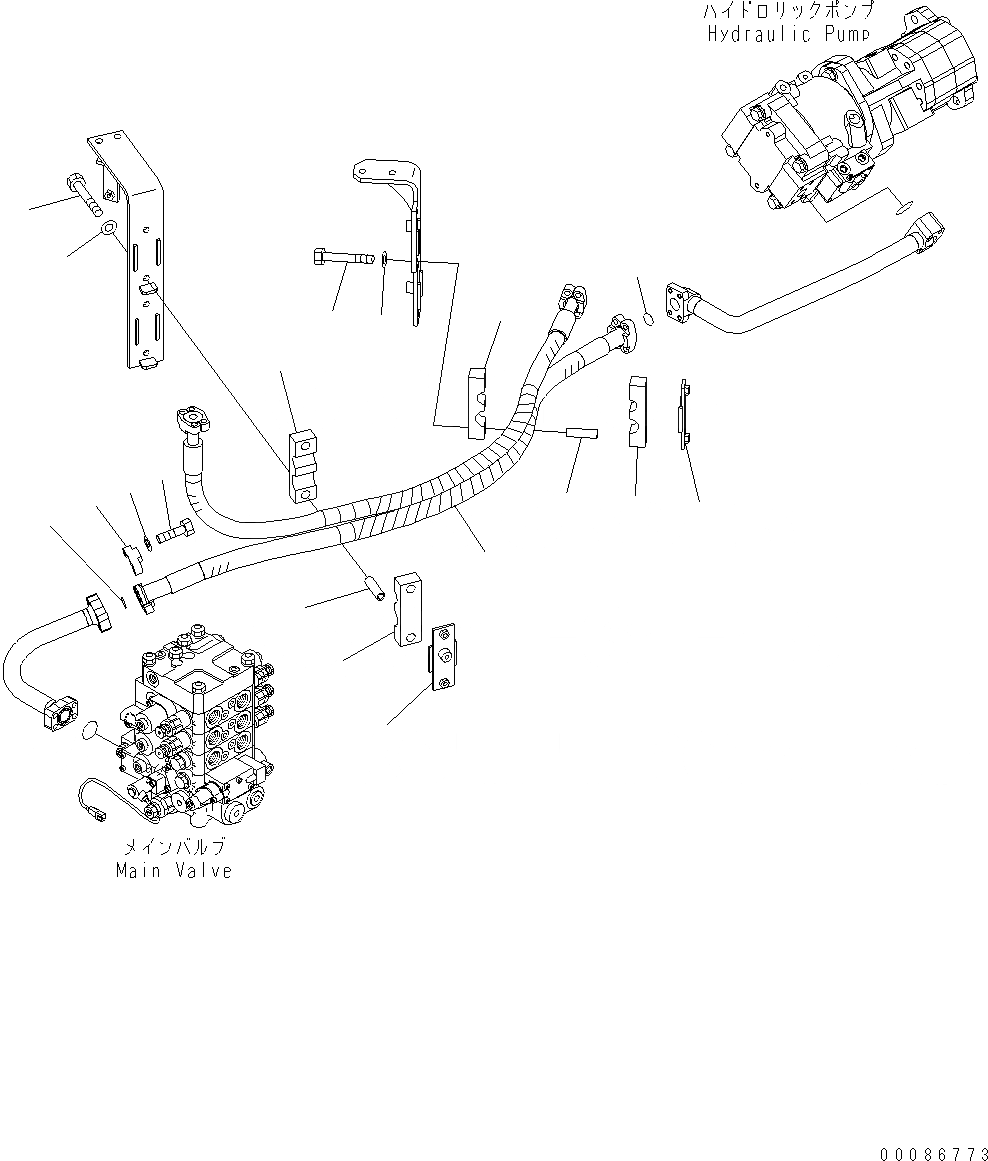 ハイドロリックポンプ
Hydraulic Pump

メインバルブ
Main Valve

00086773