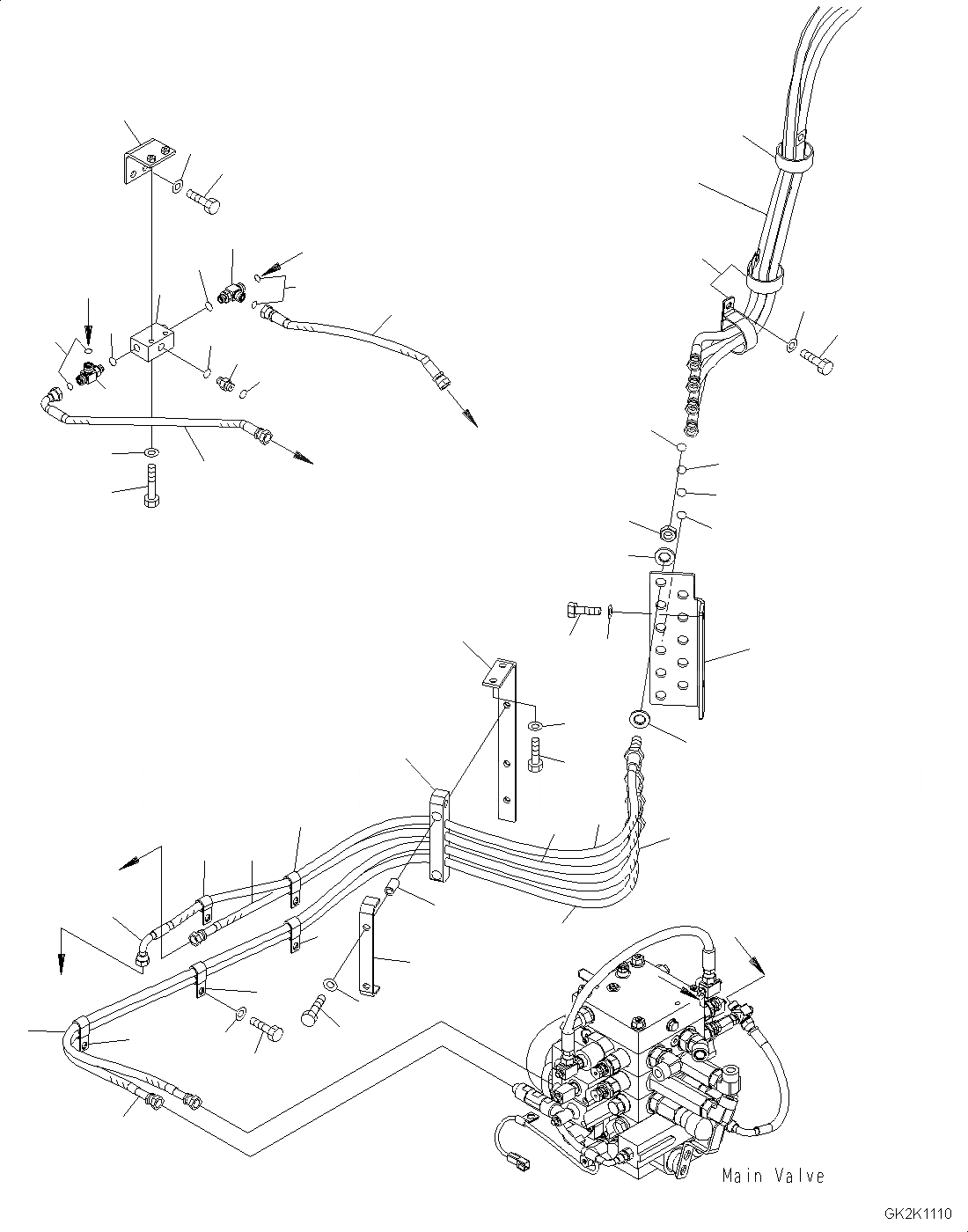 Main Valve

GK2K1110