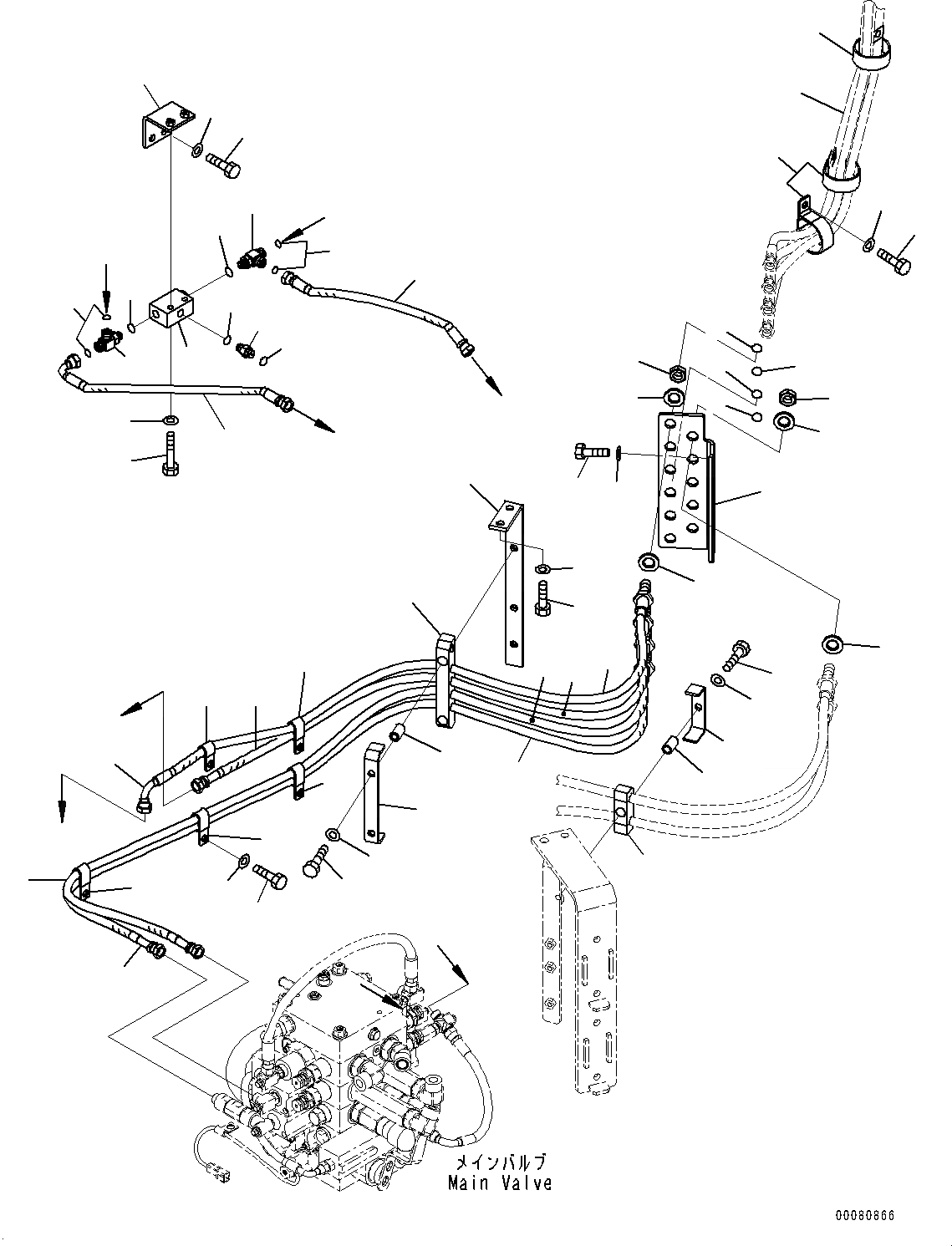 メインバルブ
Main Valve

00080866