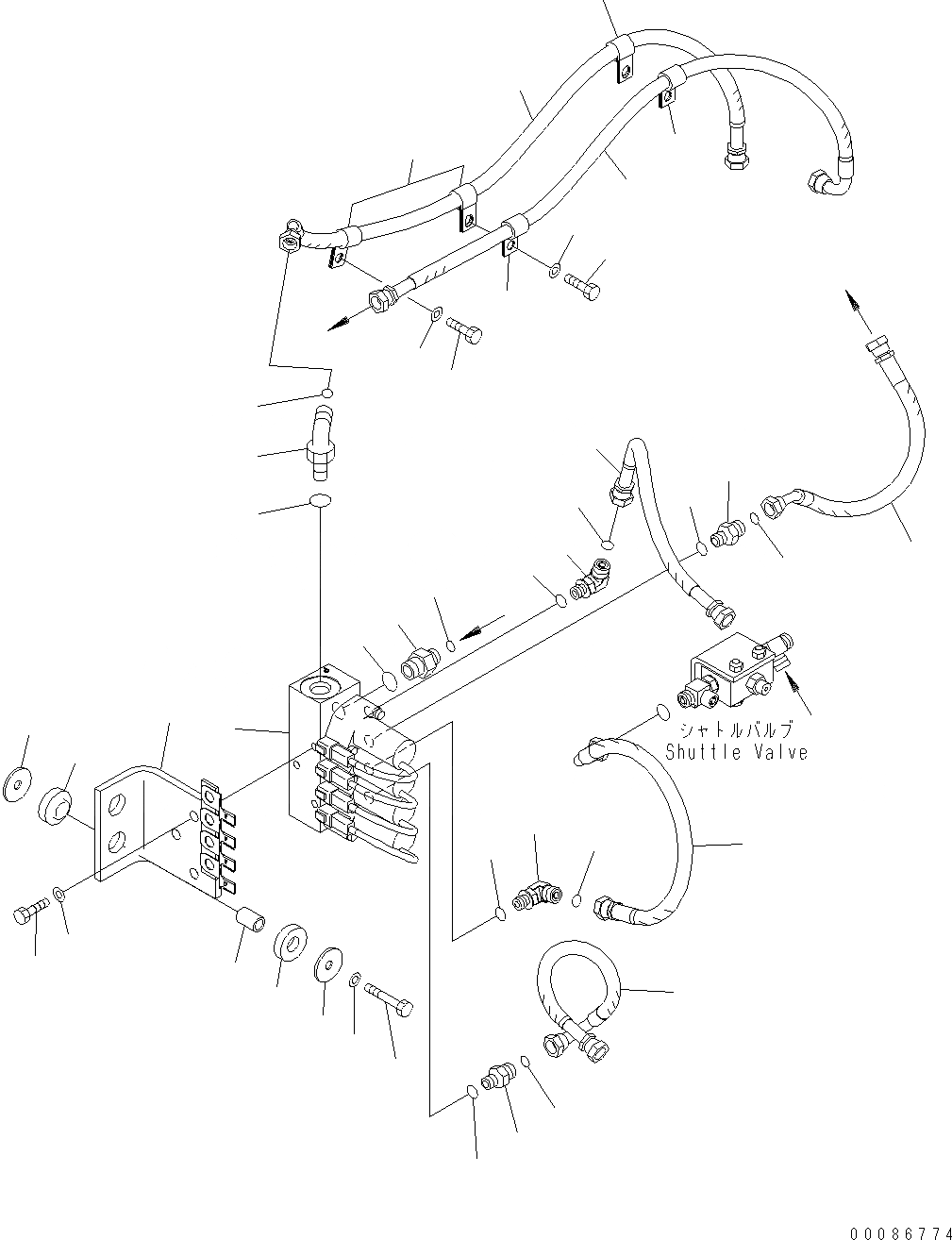 シャトルバルブ
Shuttle Valve

00086774