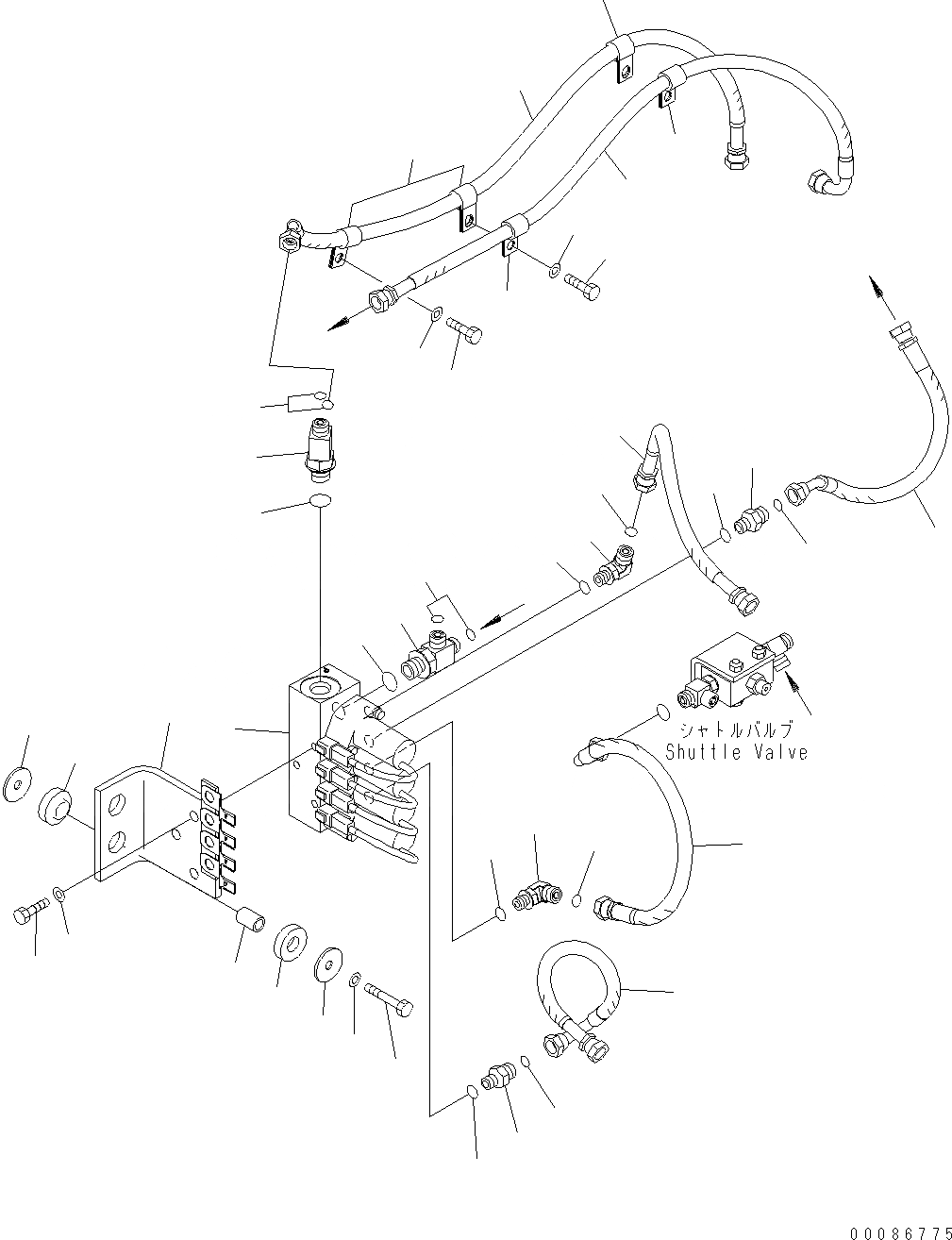 シャトルバルブ
Shuttle Valve

00086775