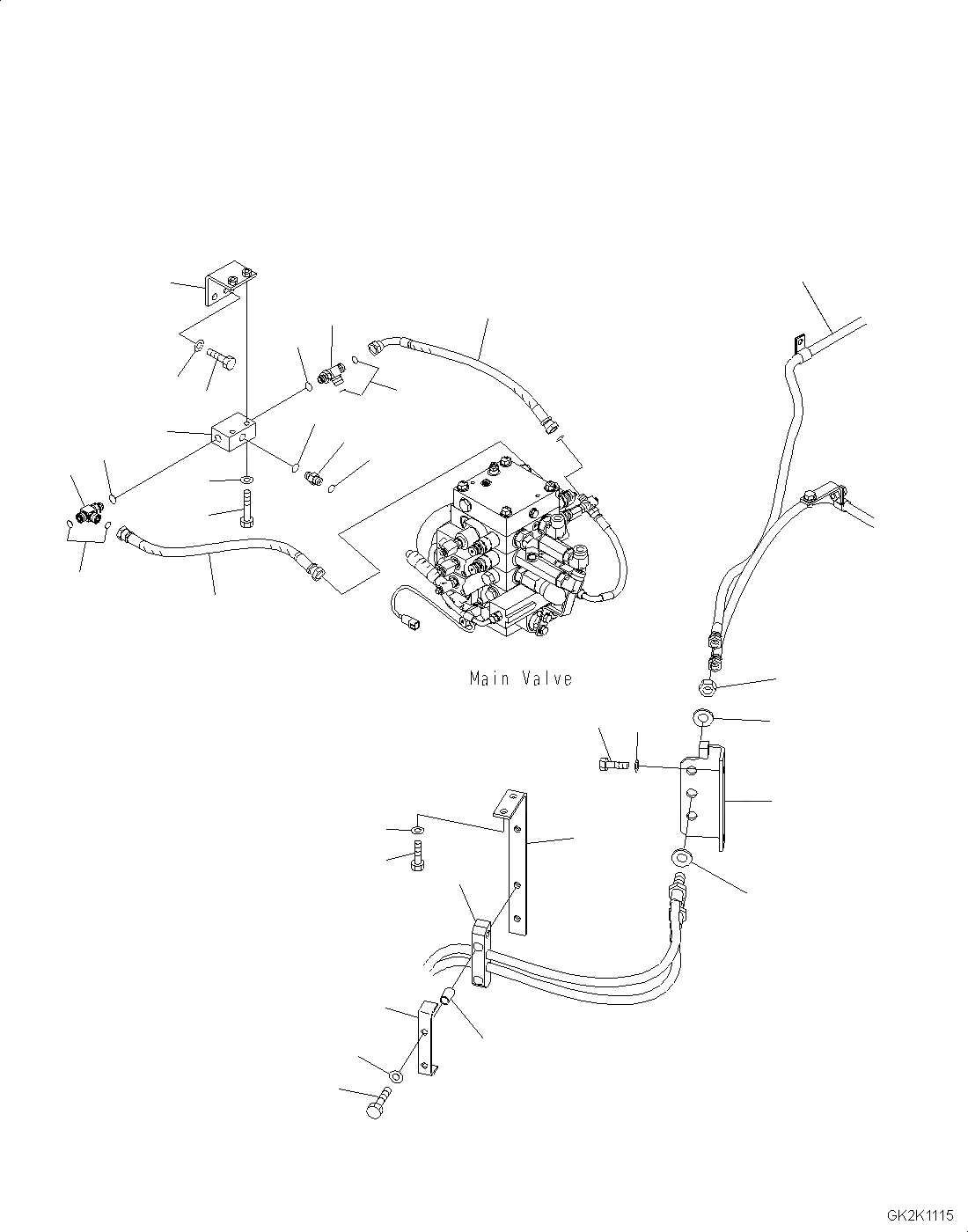 Main Valve

GK2K1115