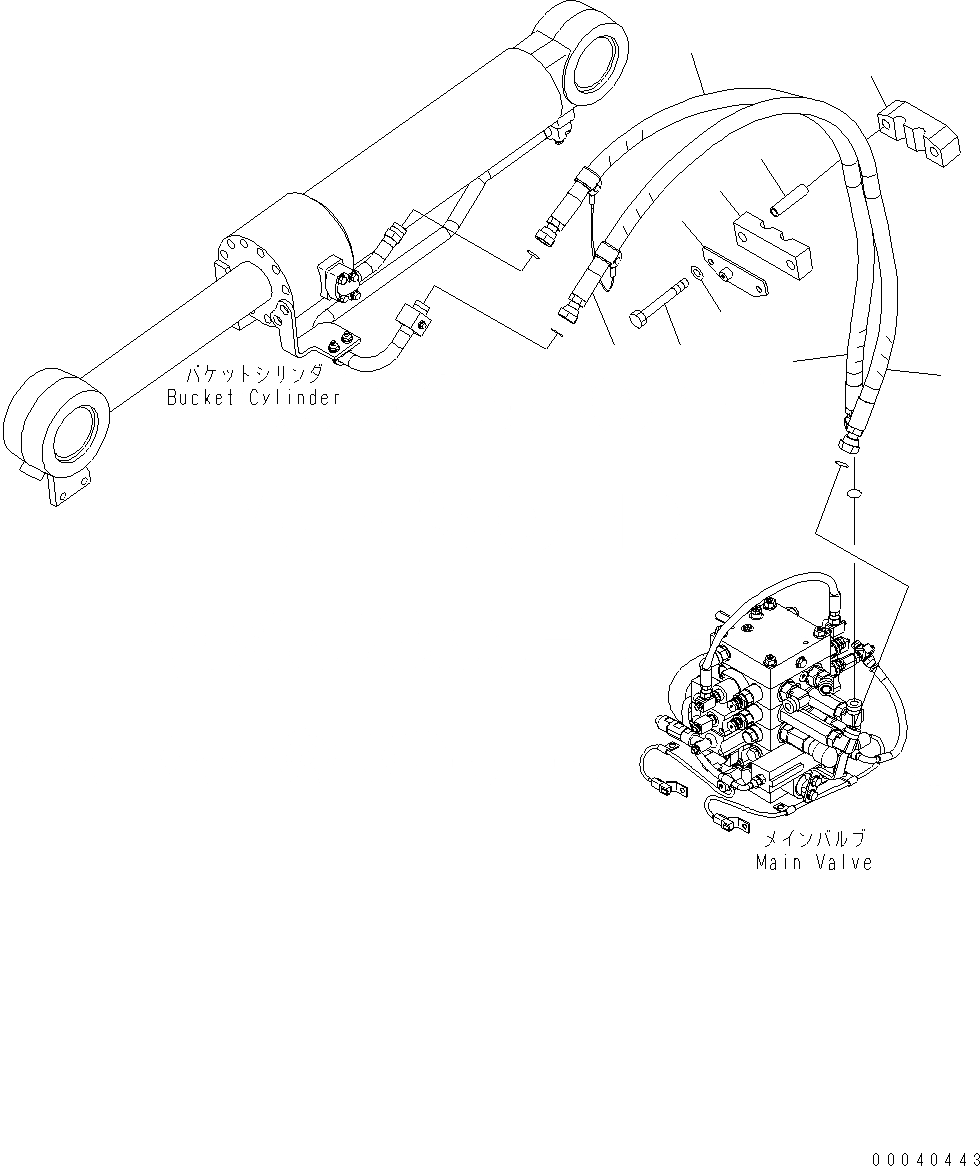 バケットシリンダ
Bucket Cylinder

メインバルブ
Main Valve

00040443