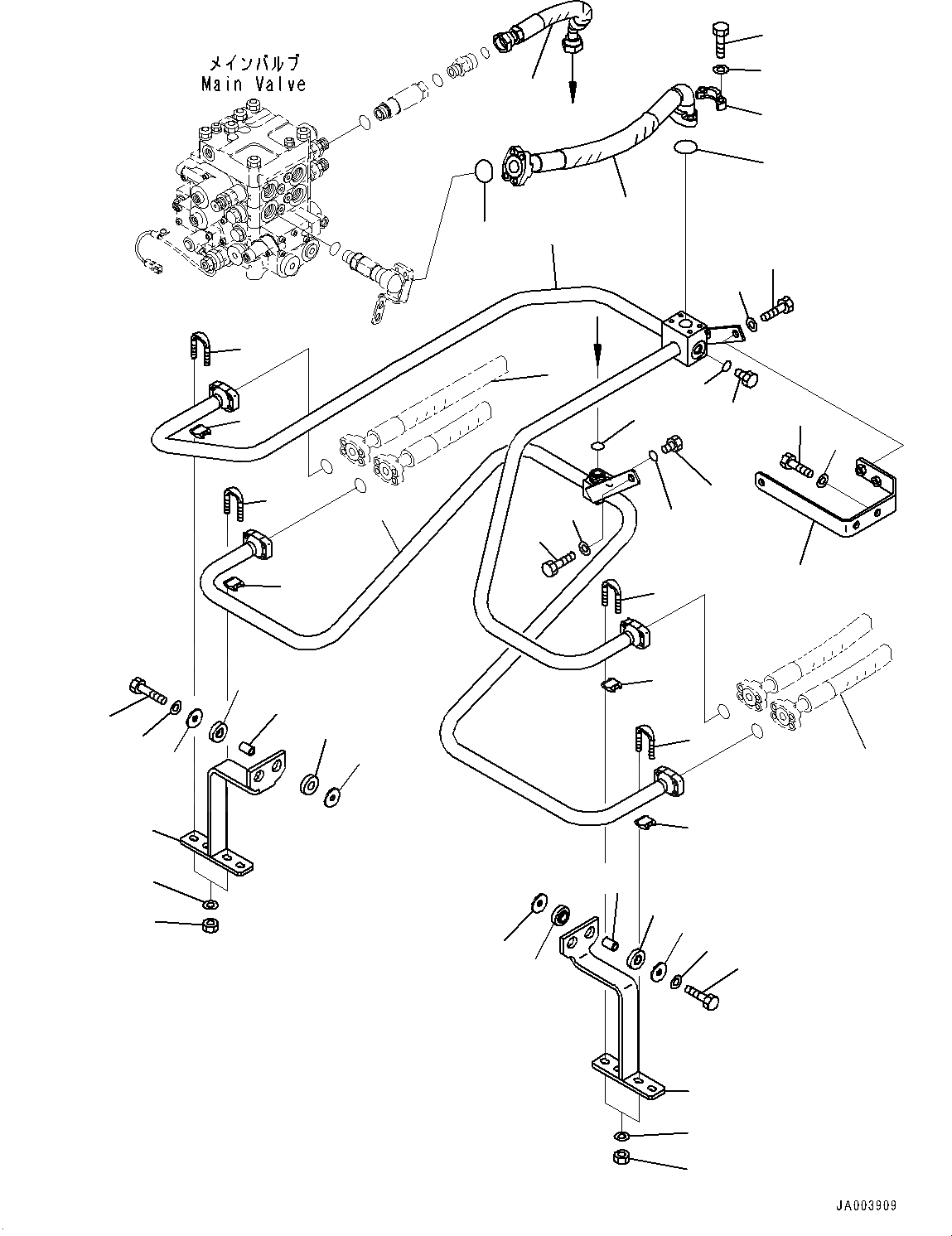 メインバルブ
Main Valve

JA003909