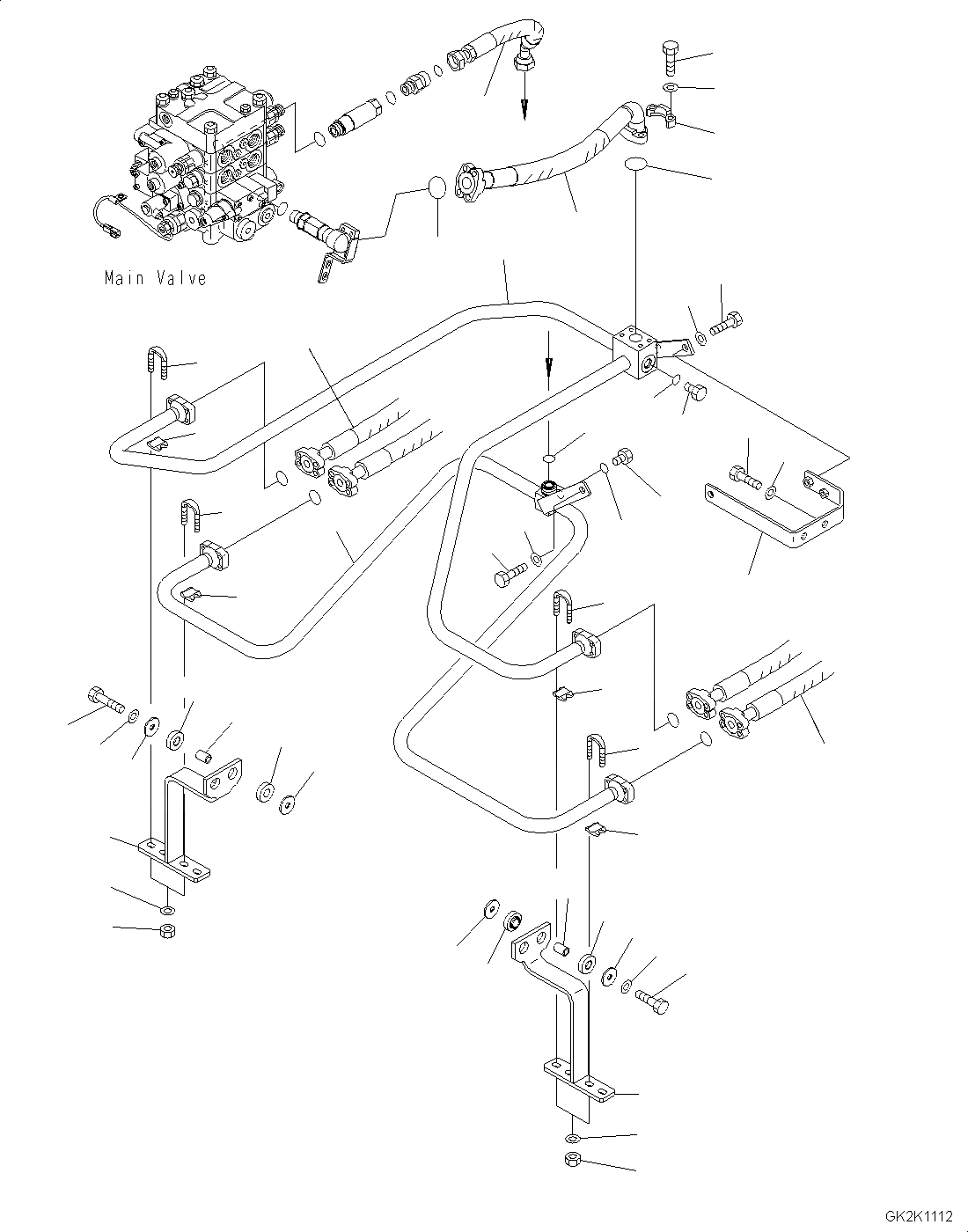 Main Valve

GK2K1112