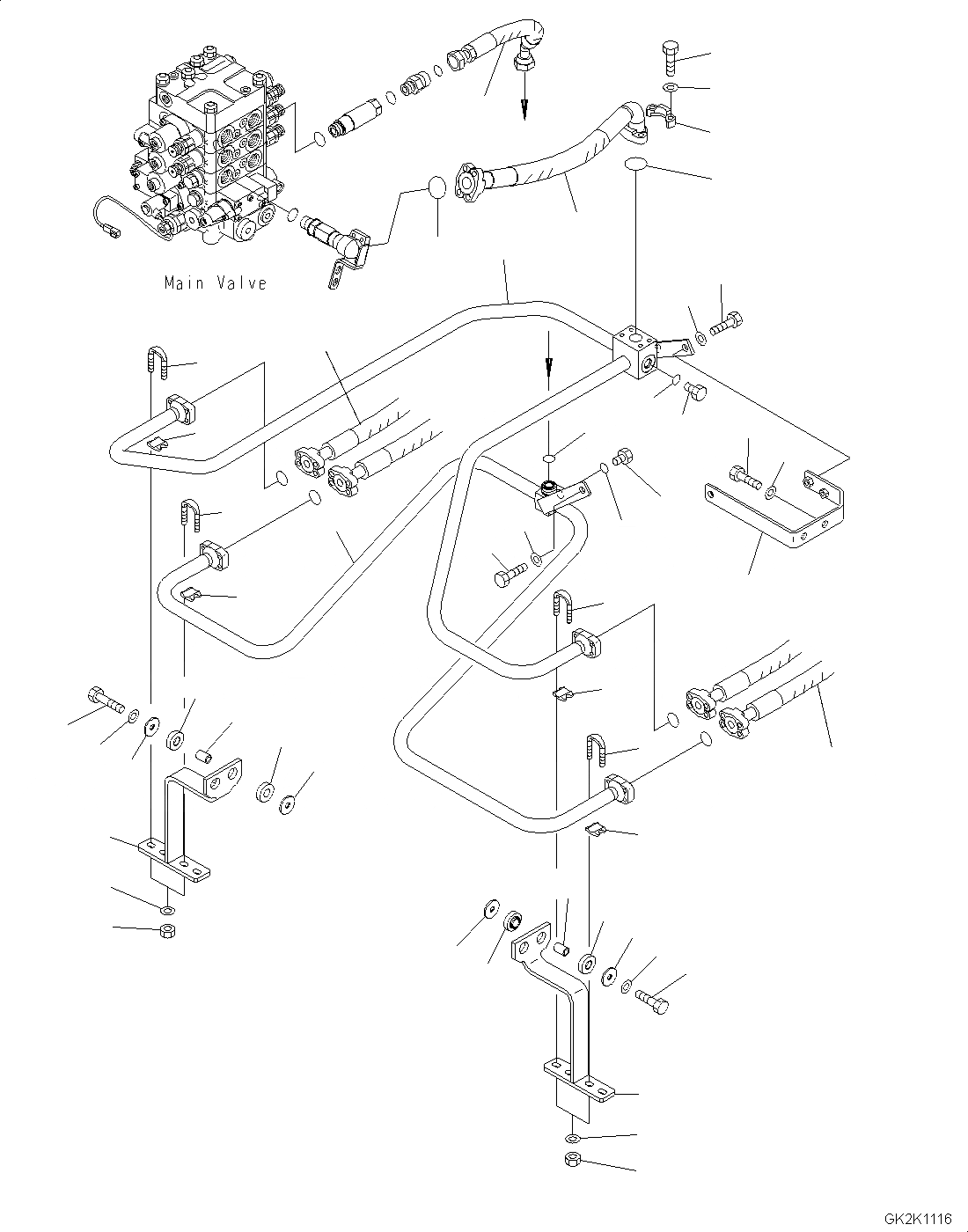 Main Valve

GK2K1116