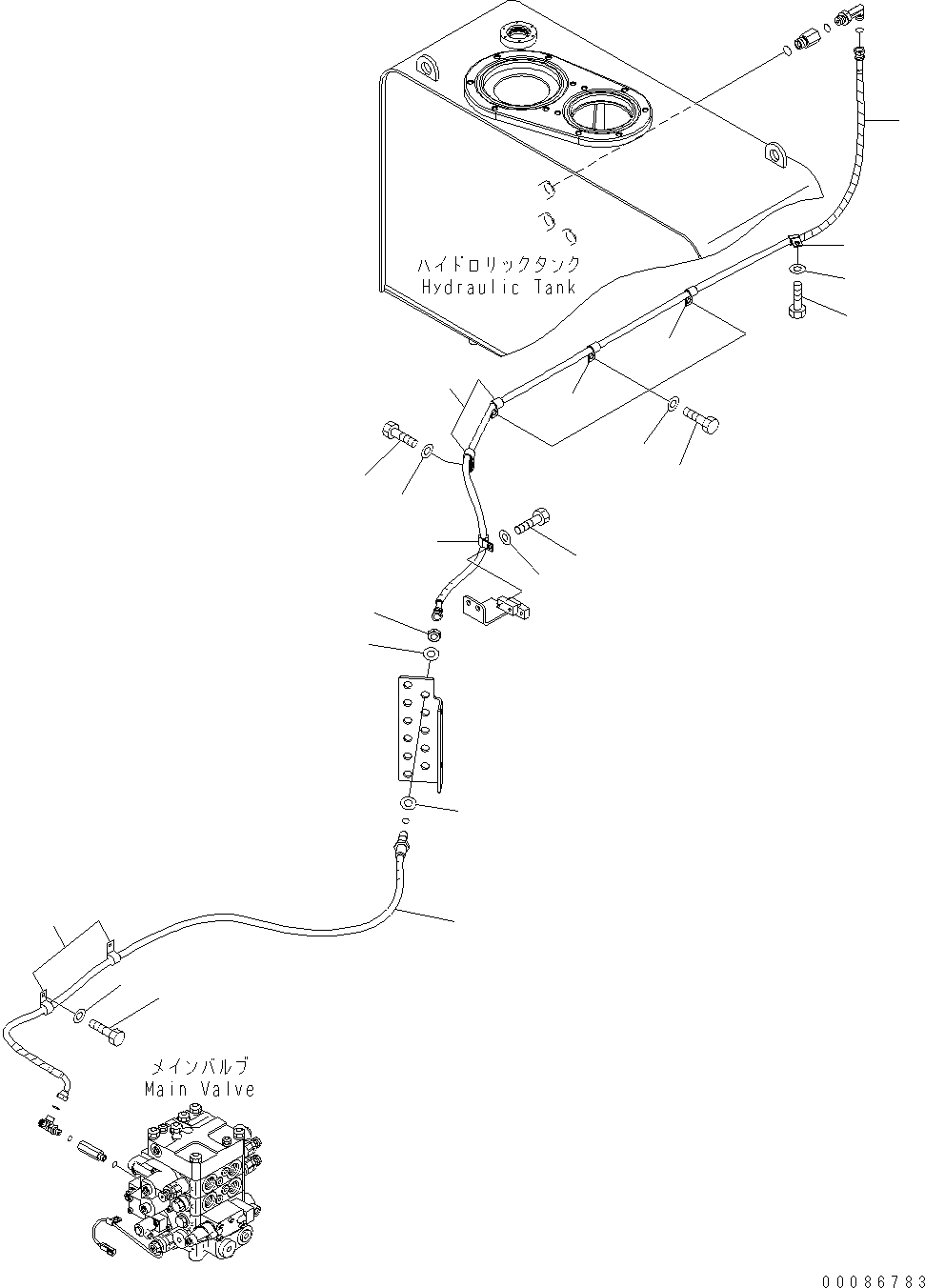 ハイドロリックタンク
Hydraulic Tank

メインバルブ
Main Valve

00086783