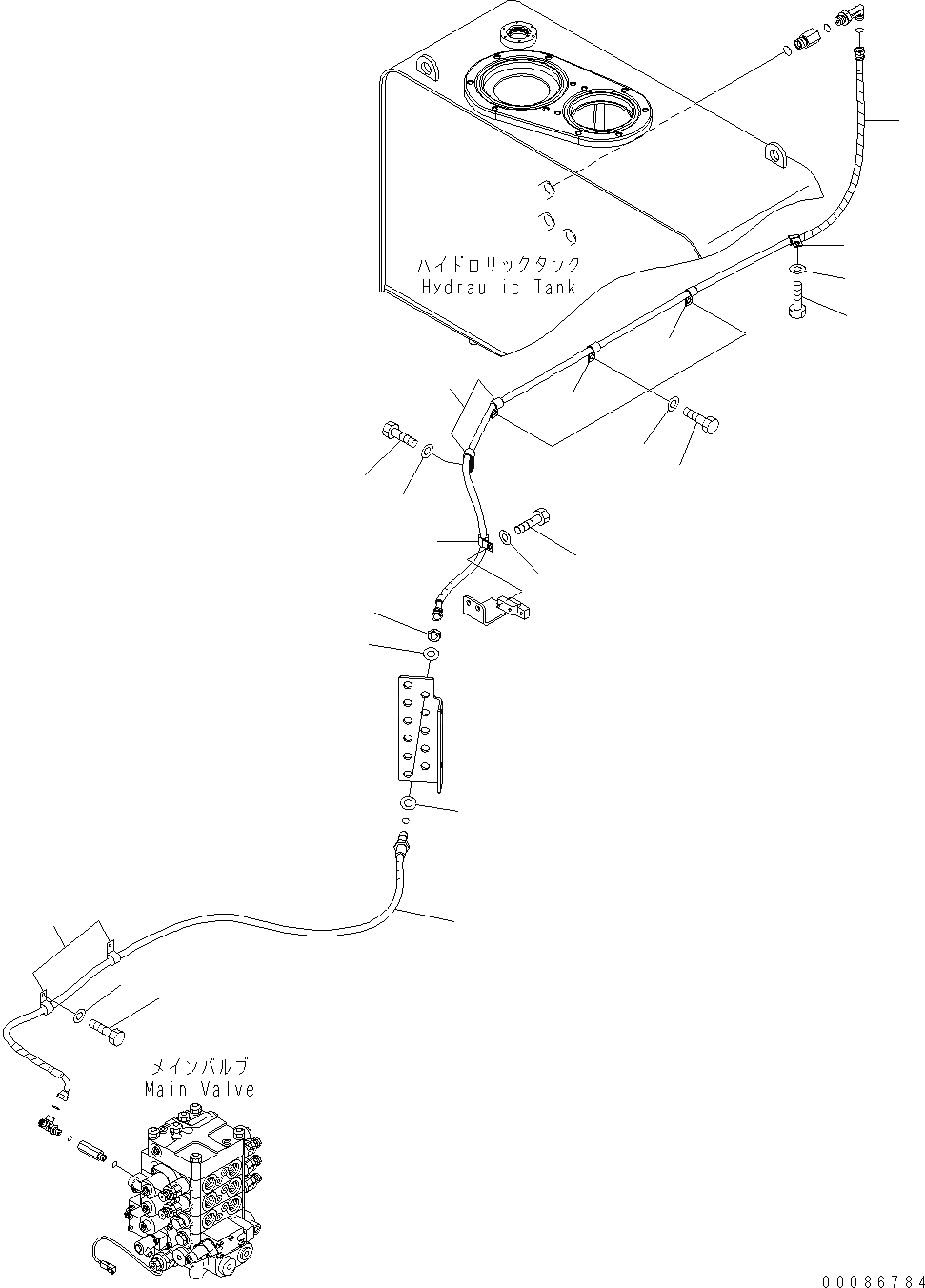 ハイドロリックタンク
Hydraulic Tank

メインバルブ
Main Valve

00086784