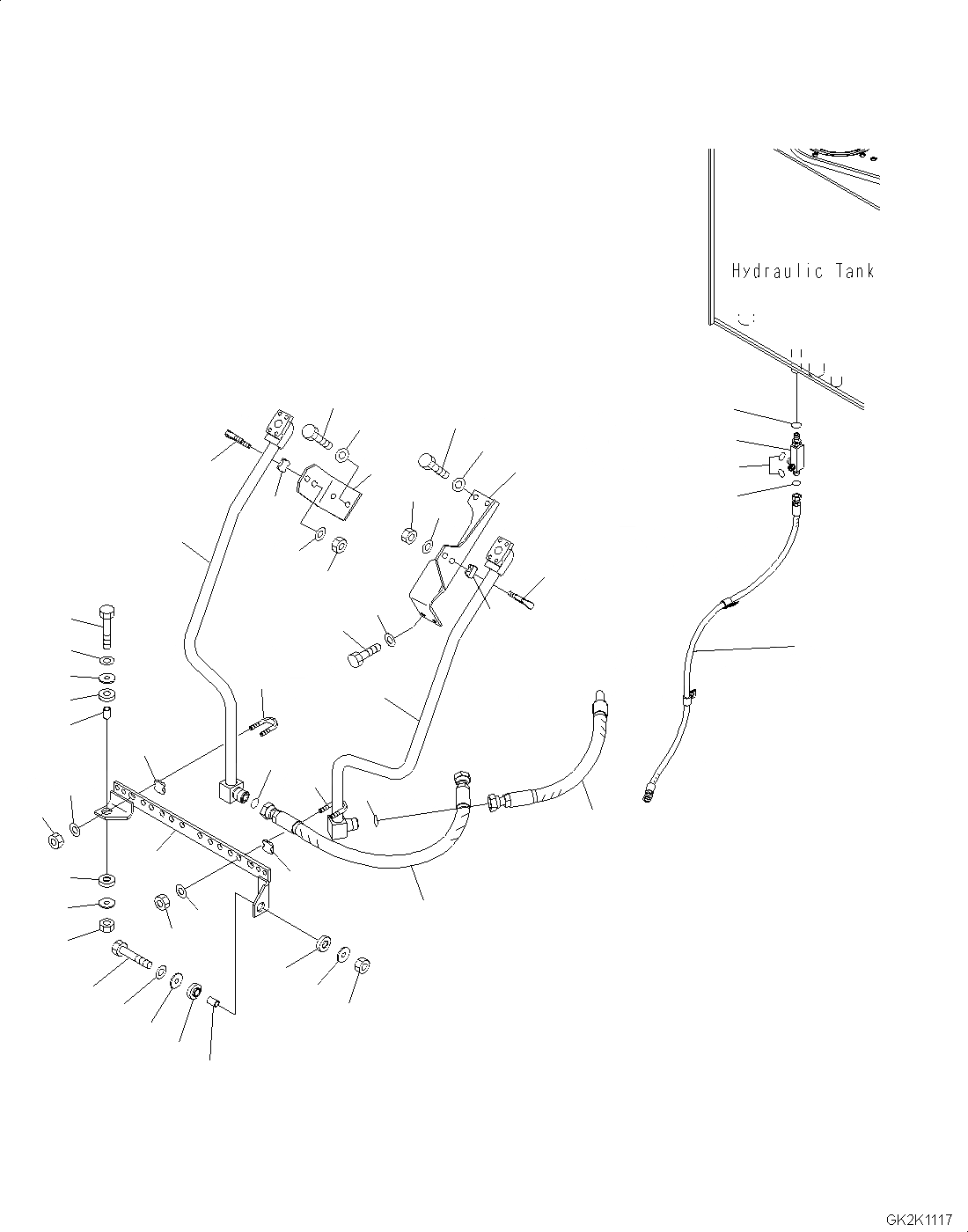 Hydraulic Tank

GK2K1117