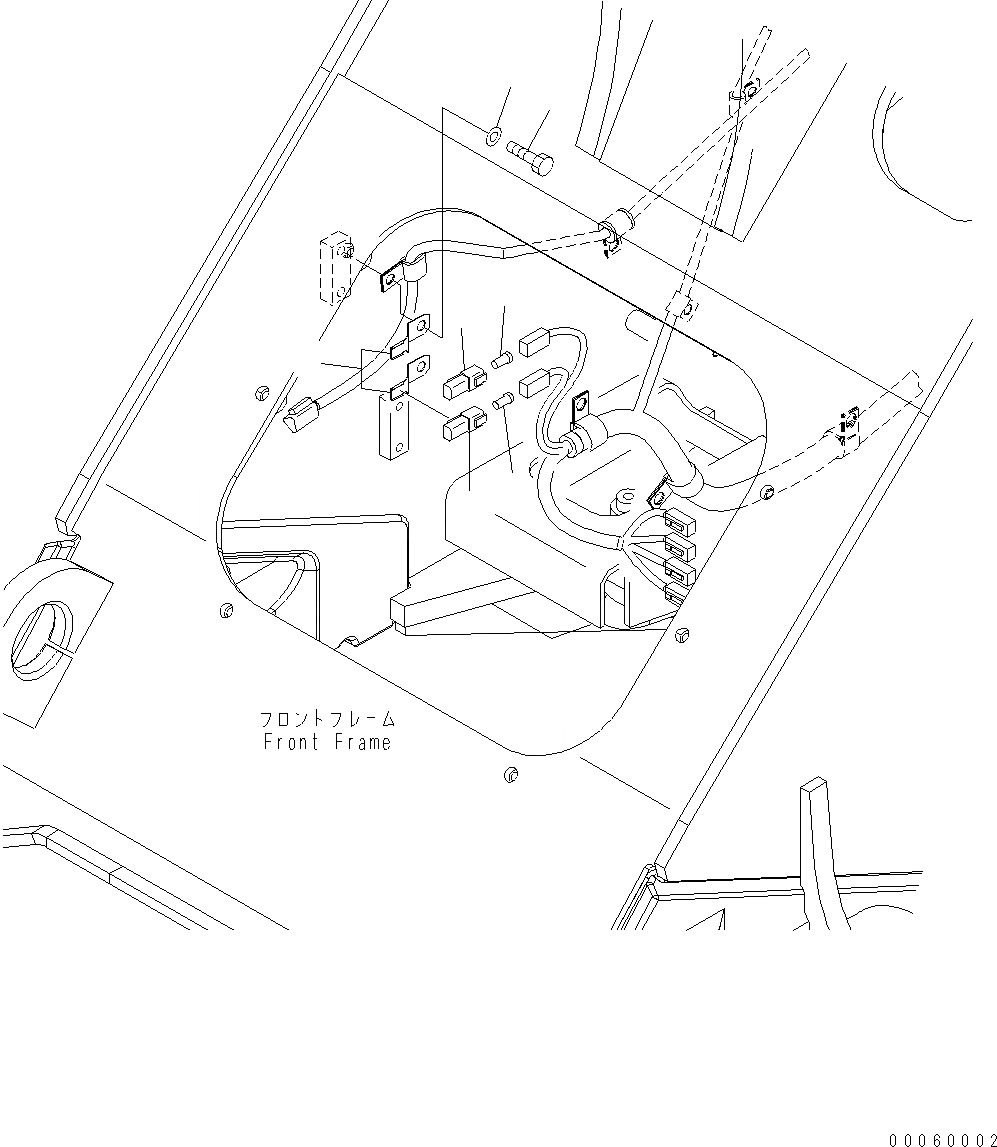 フロントフレーム
Front Frame

00060002