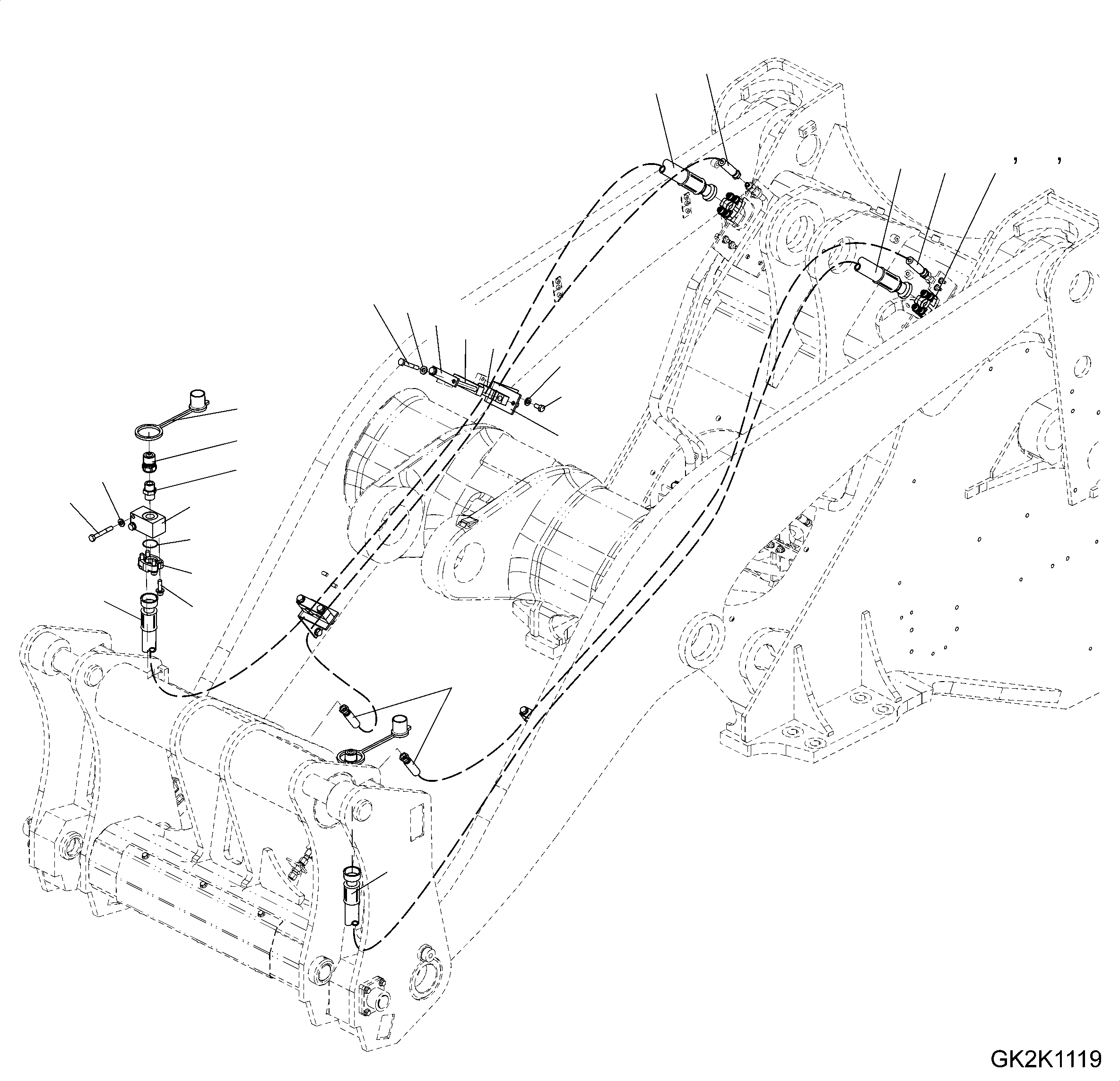 , ,

GK2K1119