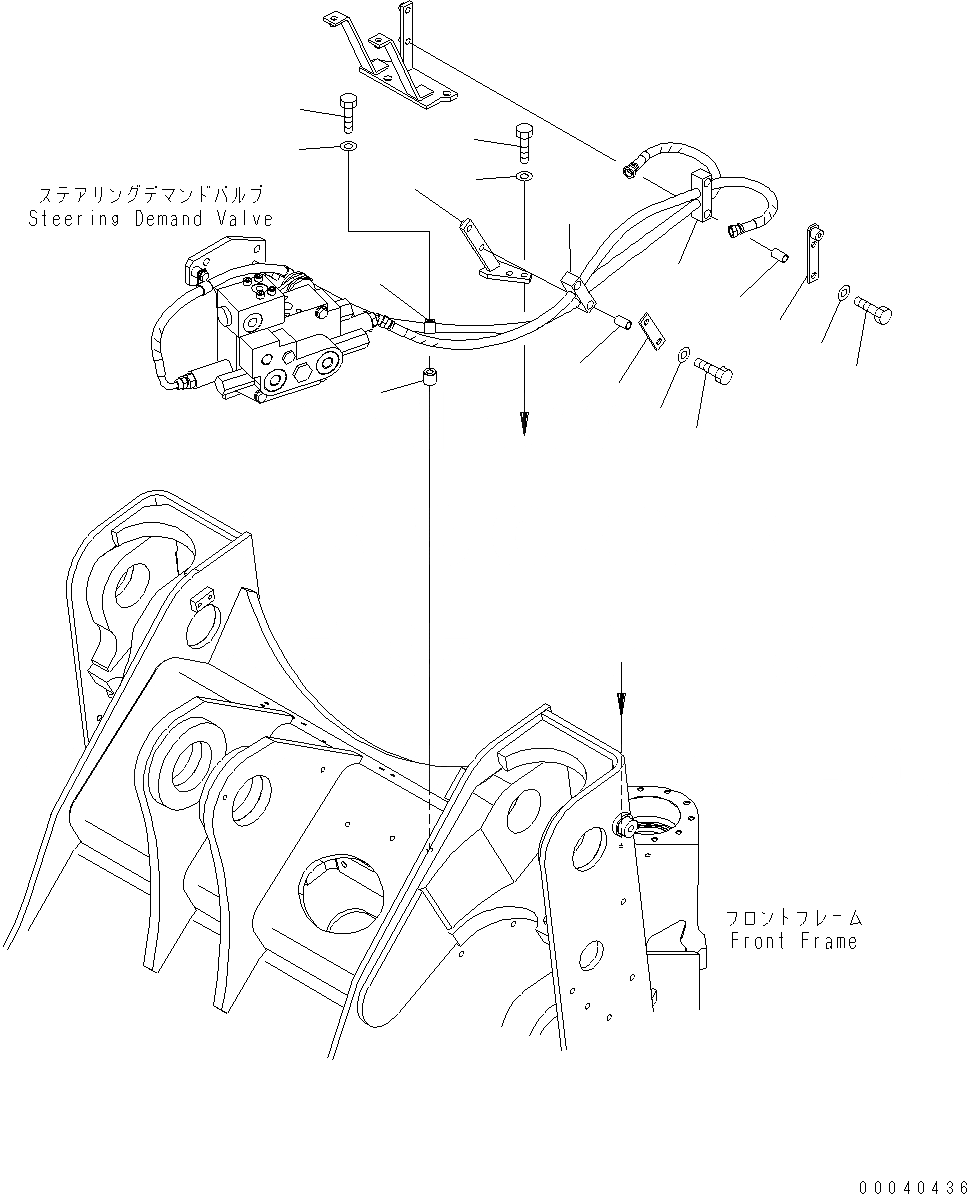 ステアリングデマンドバルブ
Steering Demand Valve

フロントフレーム
Front Frame

00040436