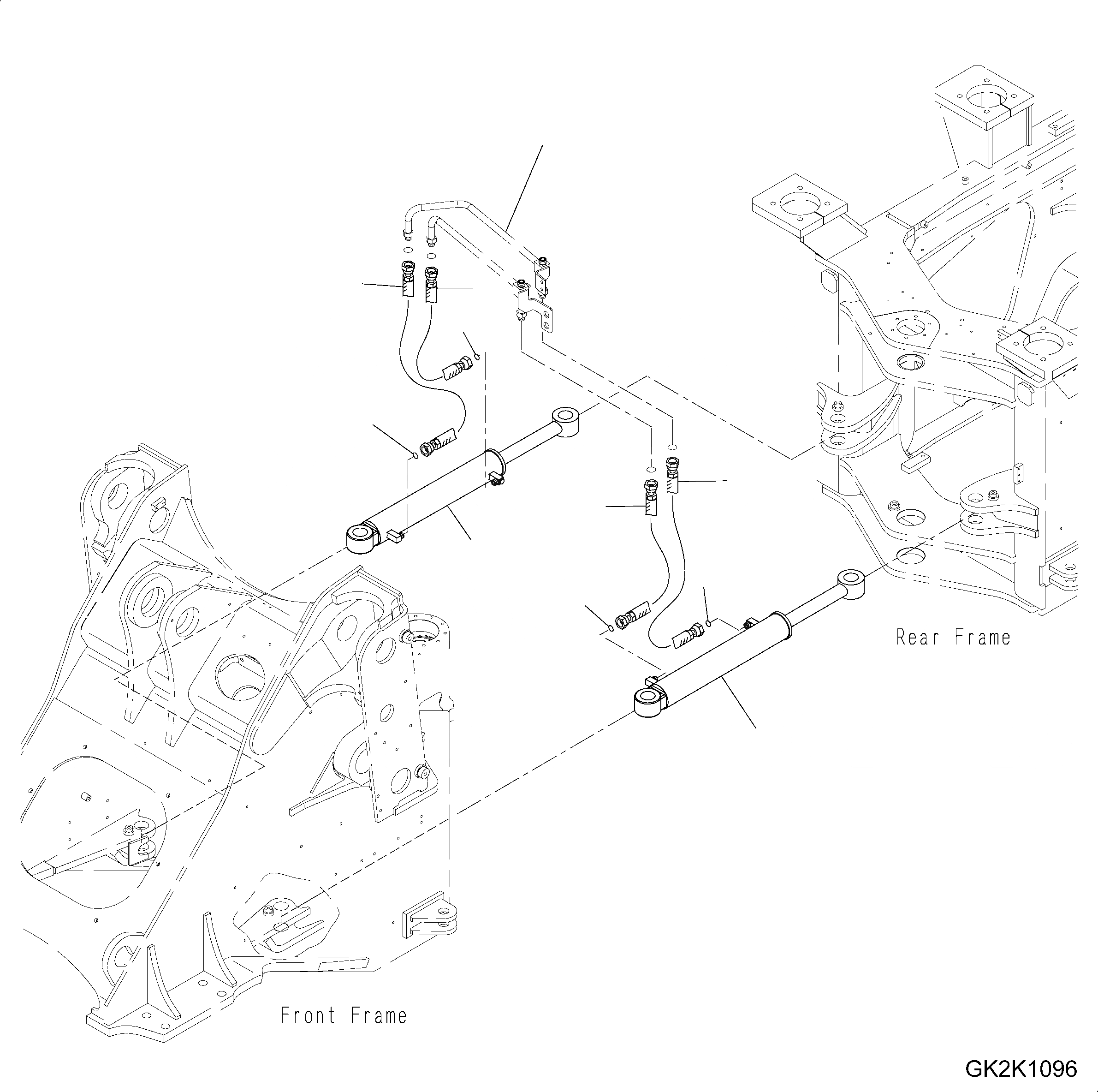 Rear Frame

Front Frame

GK2K1096