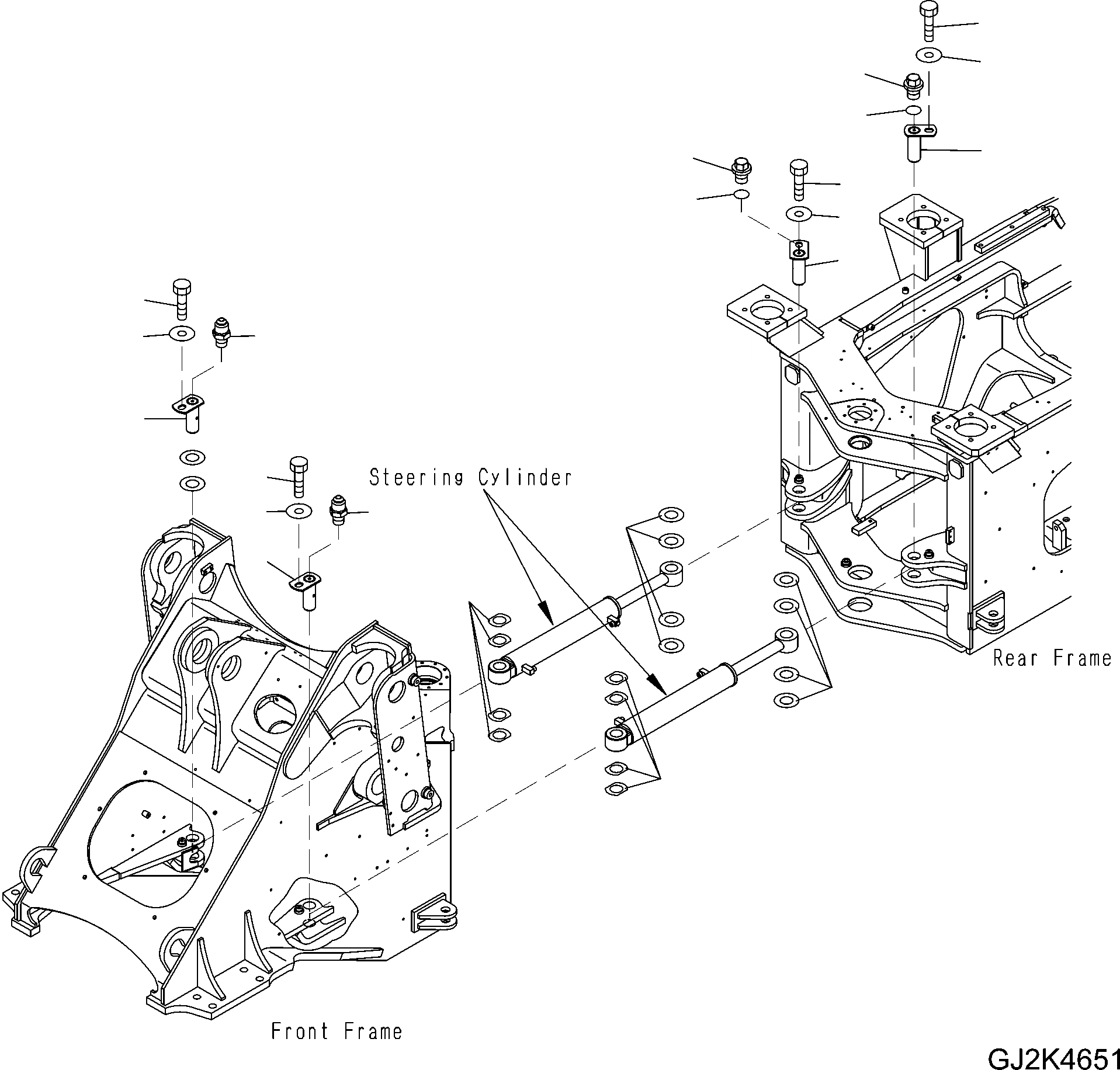 Steering Cylinder

Rear Frame

Front Frame

GJ2K4651