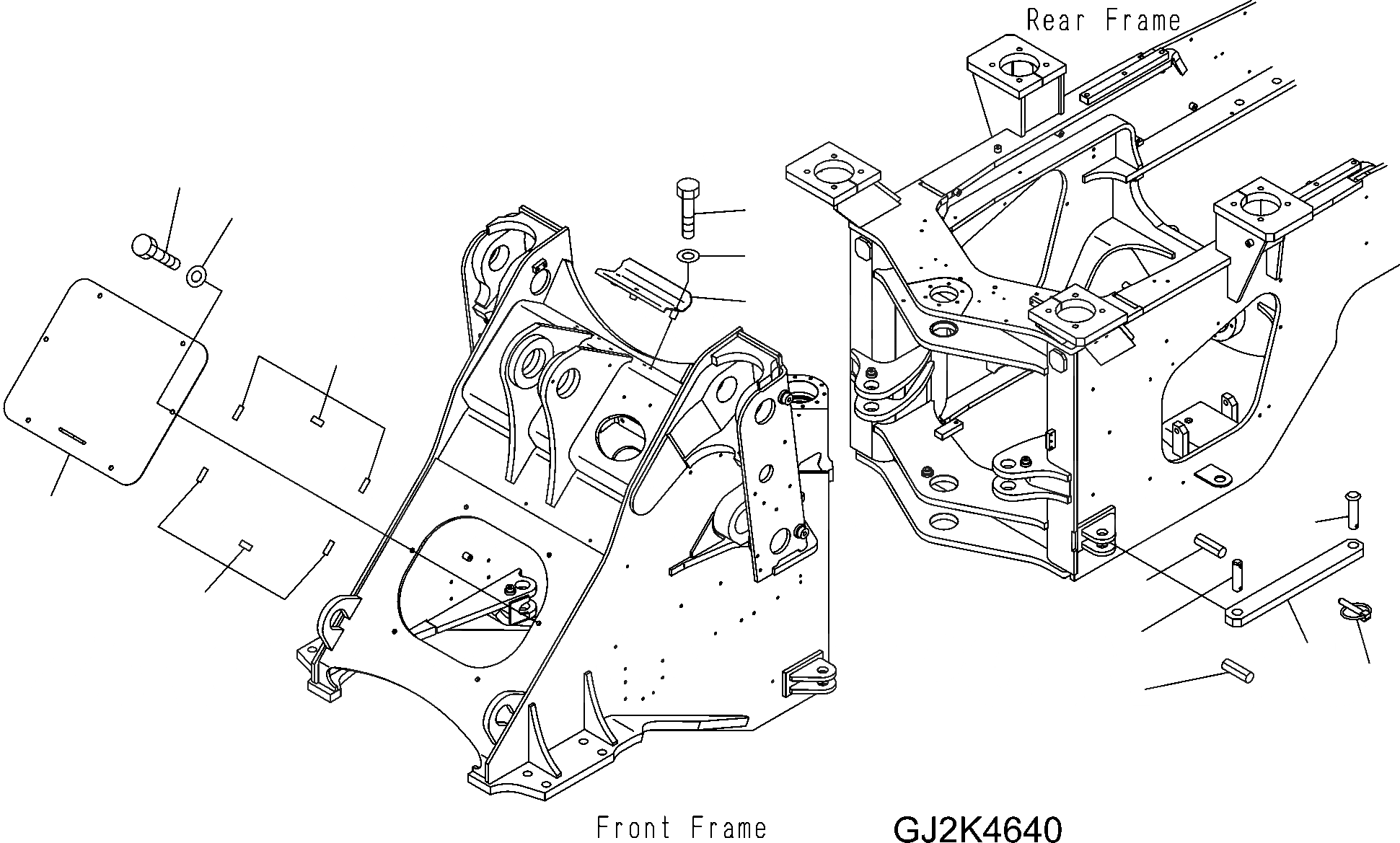 Rear Frame

Front Frame

GJ2K4640