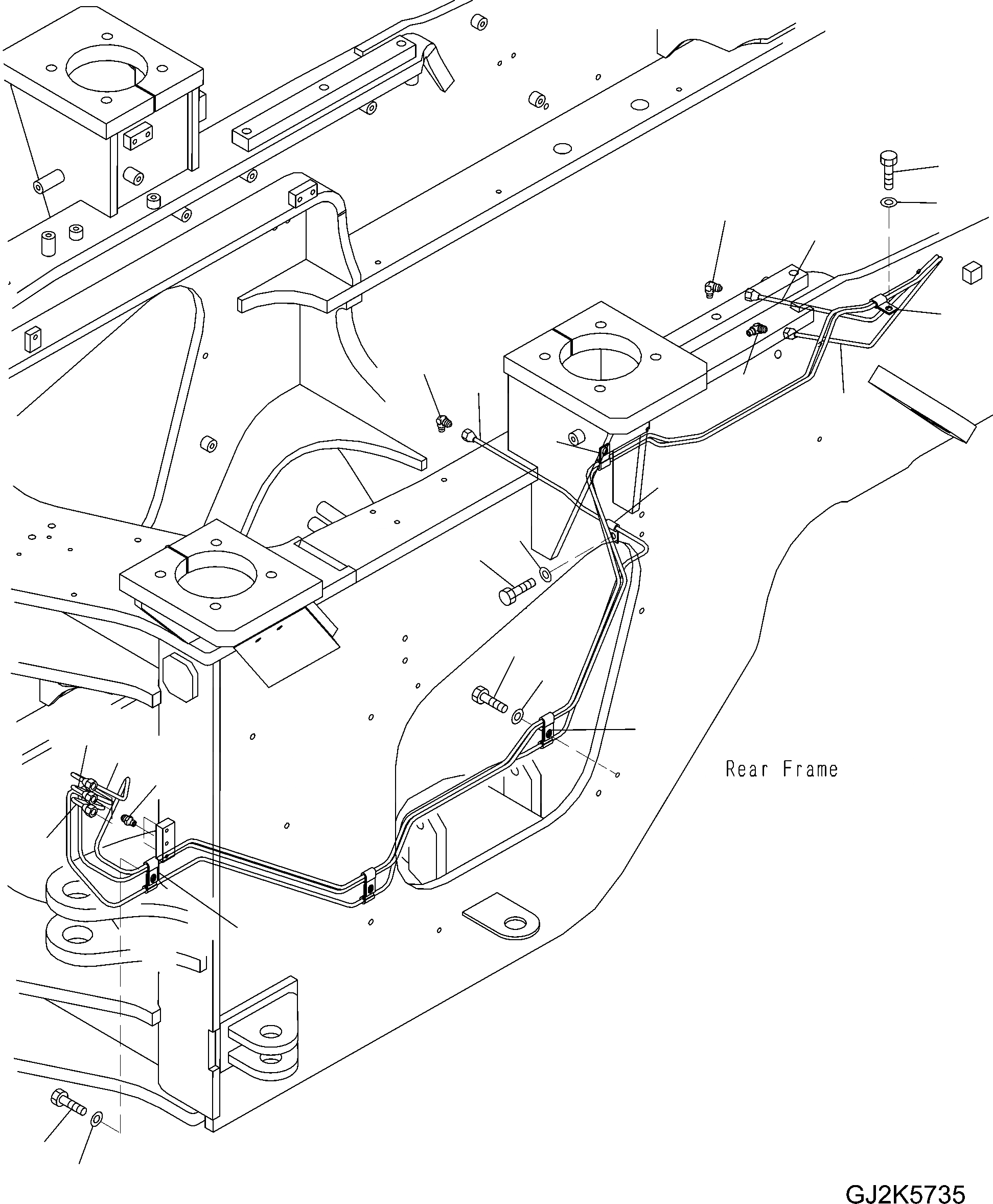 Rear Frame

GJ2K5735