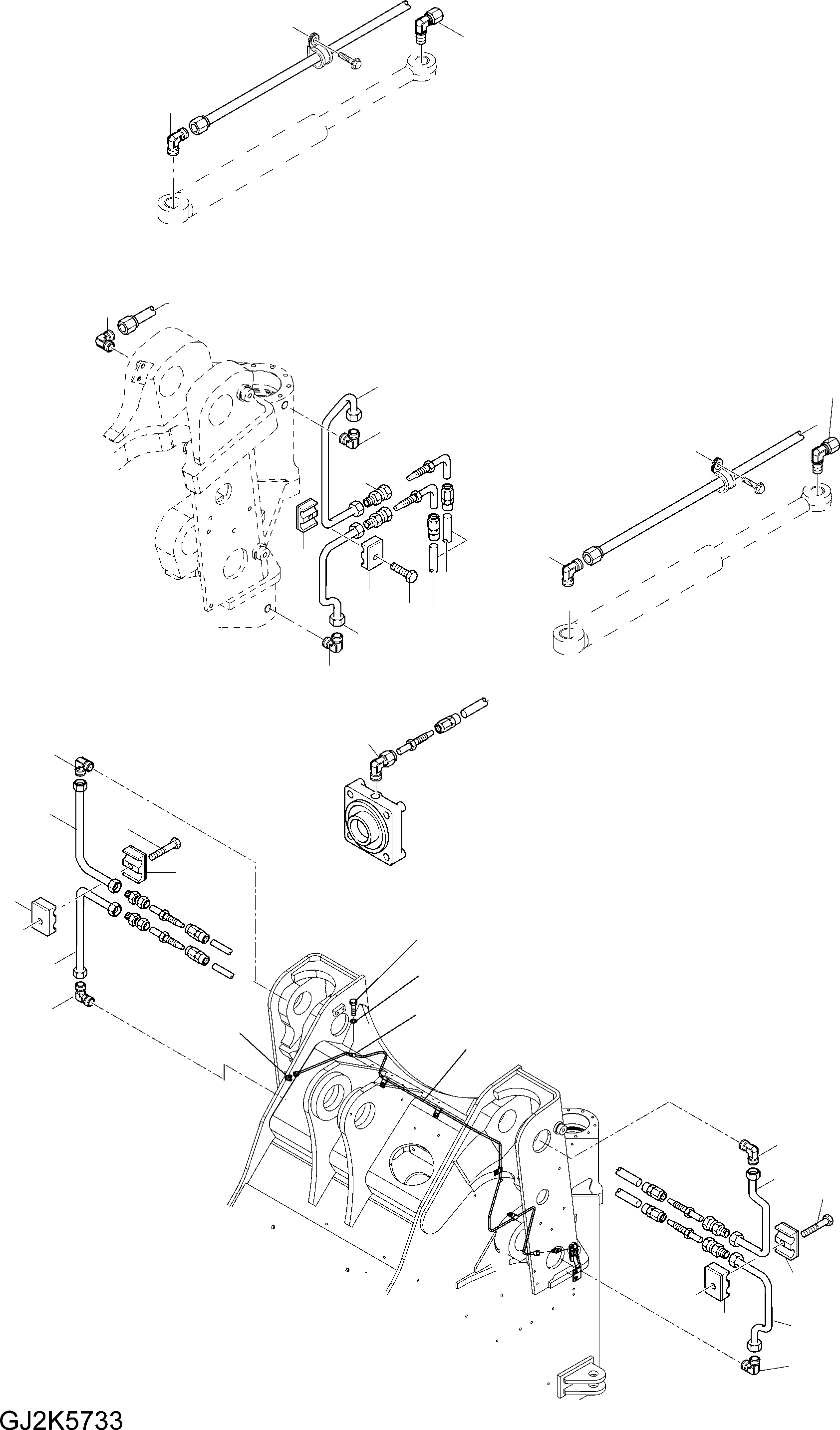 GJ2K5733