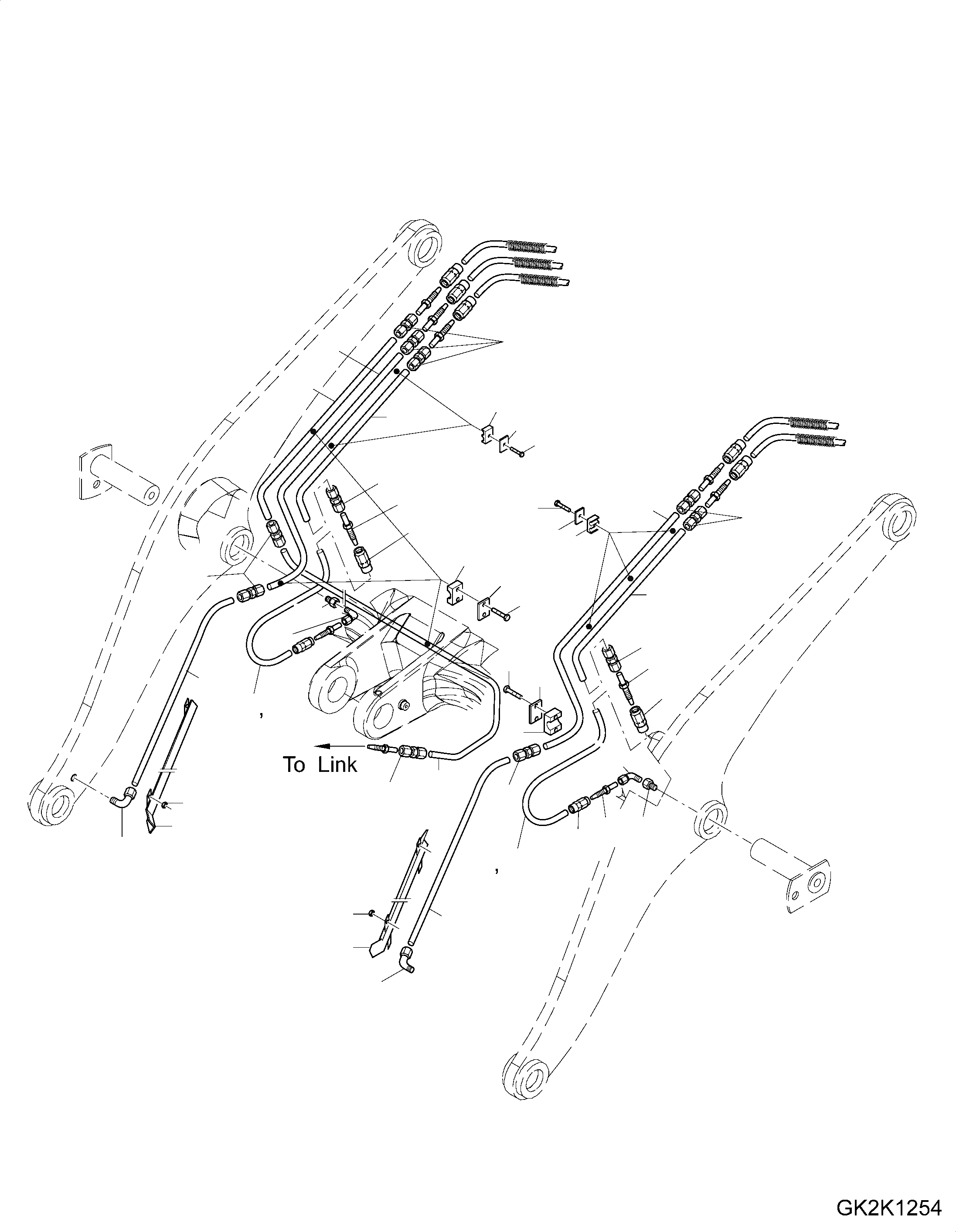 To Link

GK2K1254