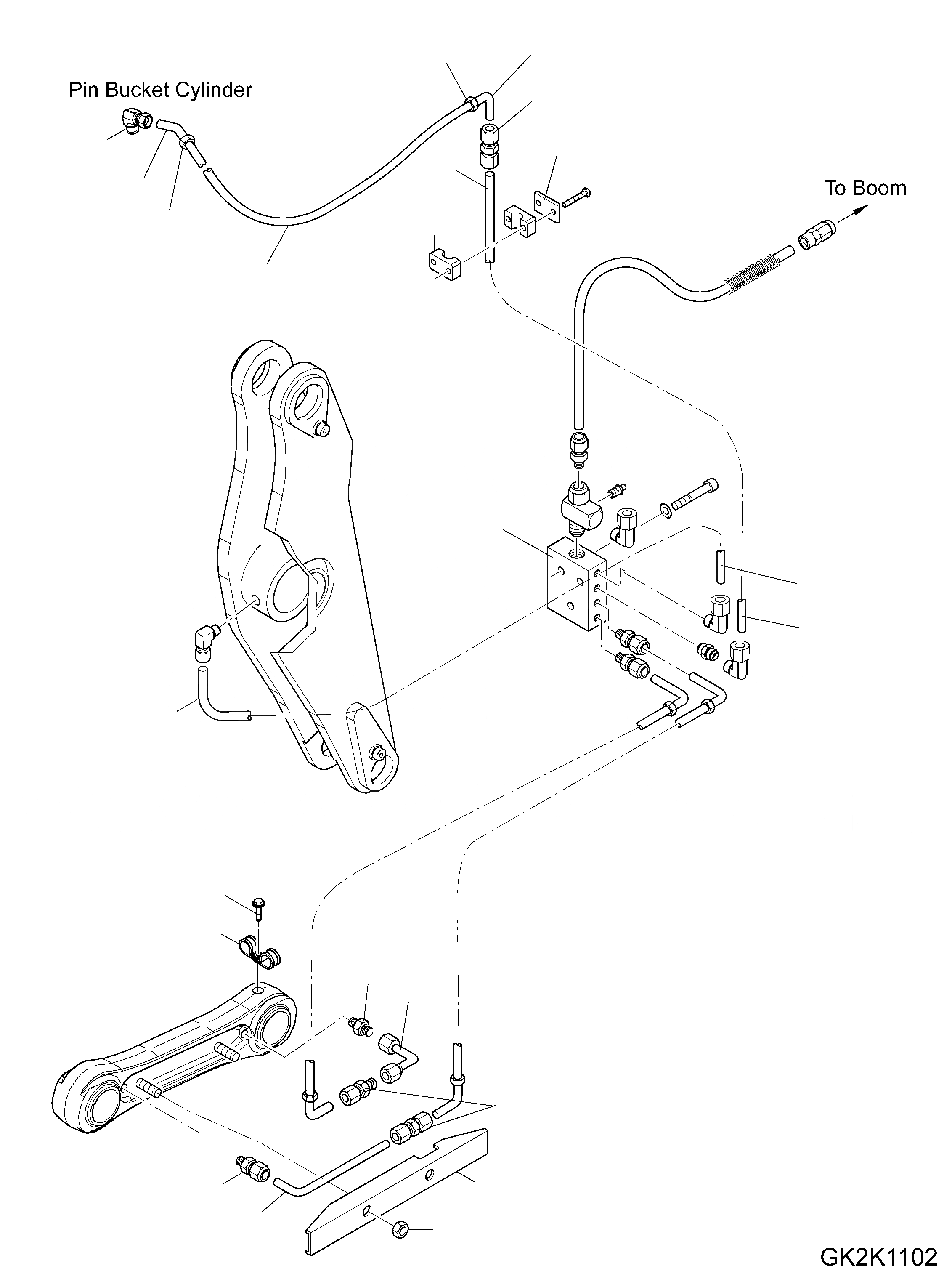 Pin Bucket Cylinder

To Boom

GK2K1102