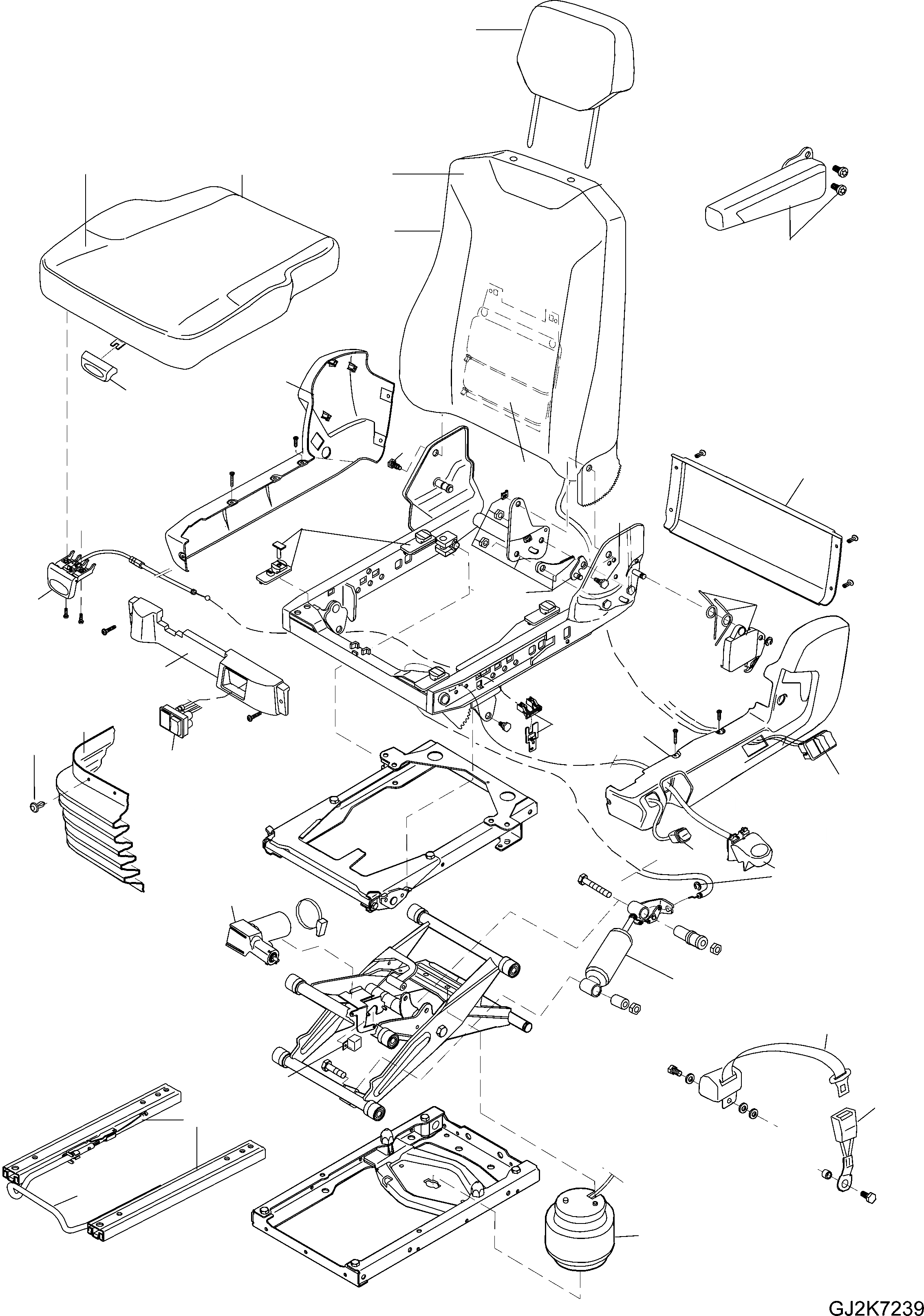 GJ2K7239