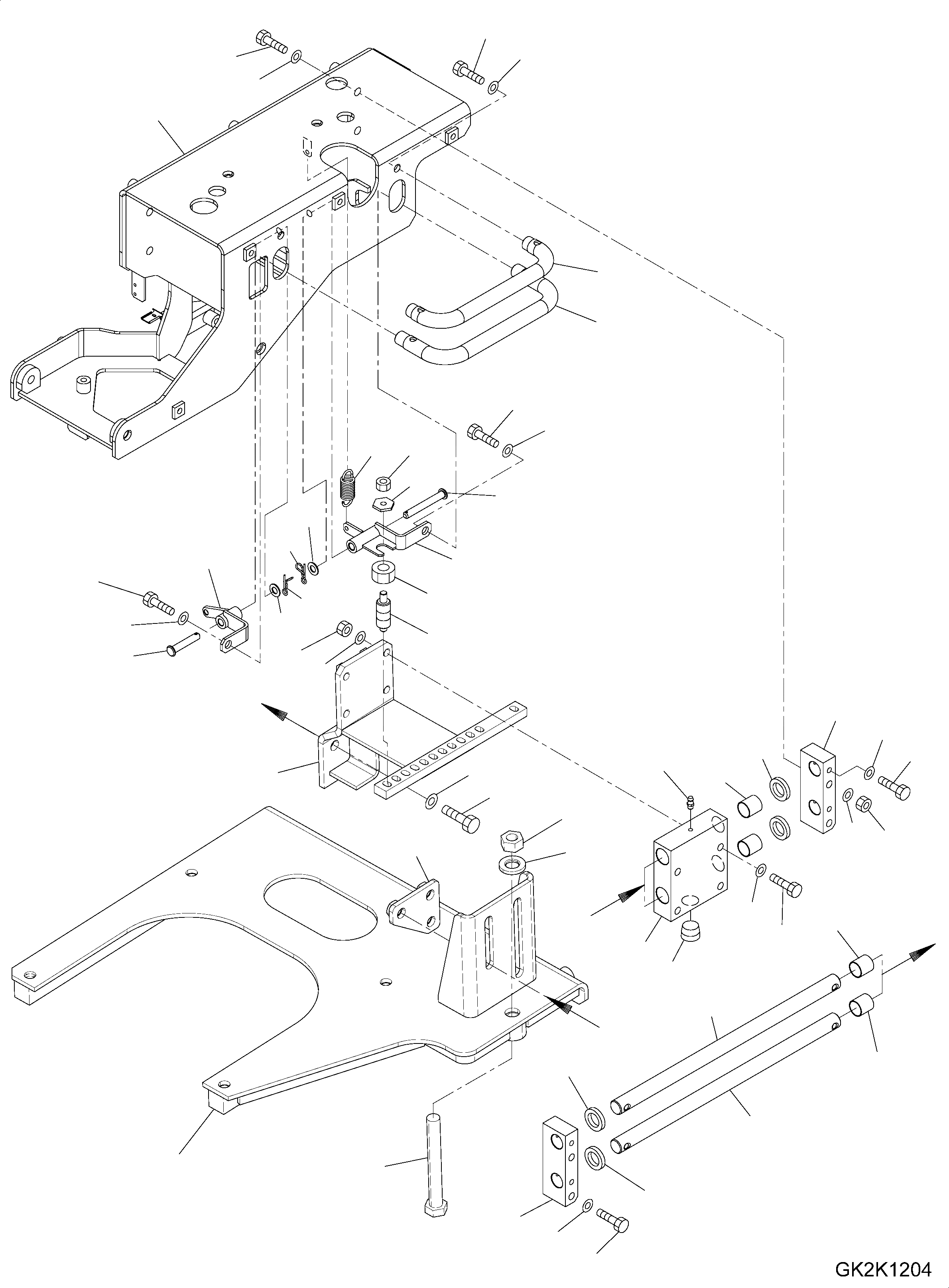 GK2K1204