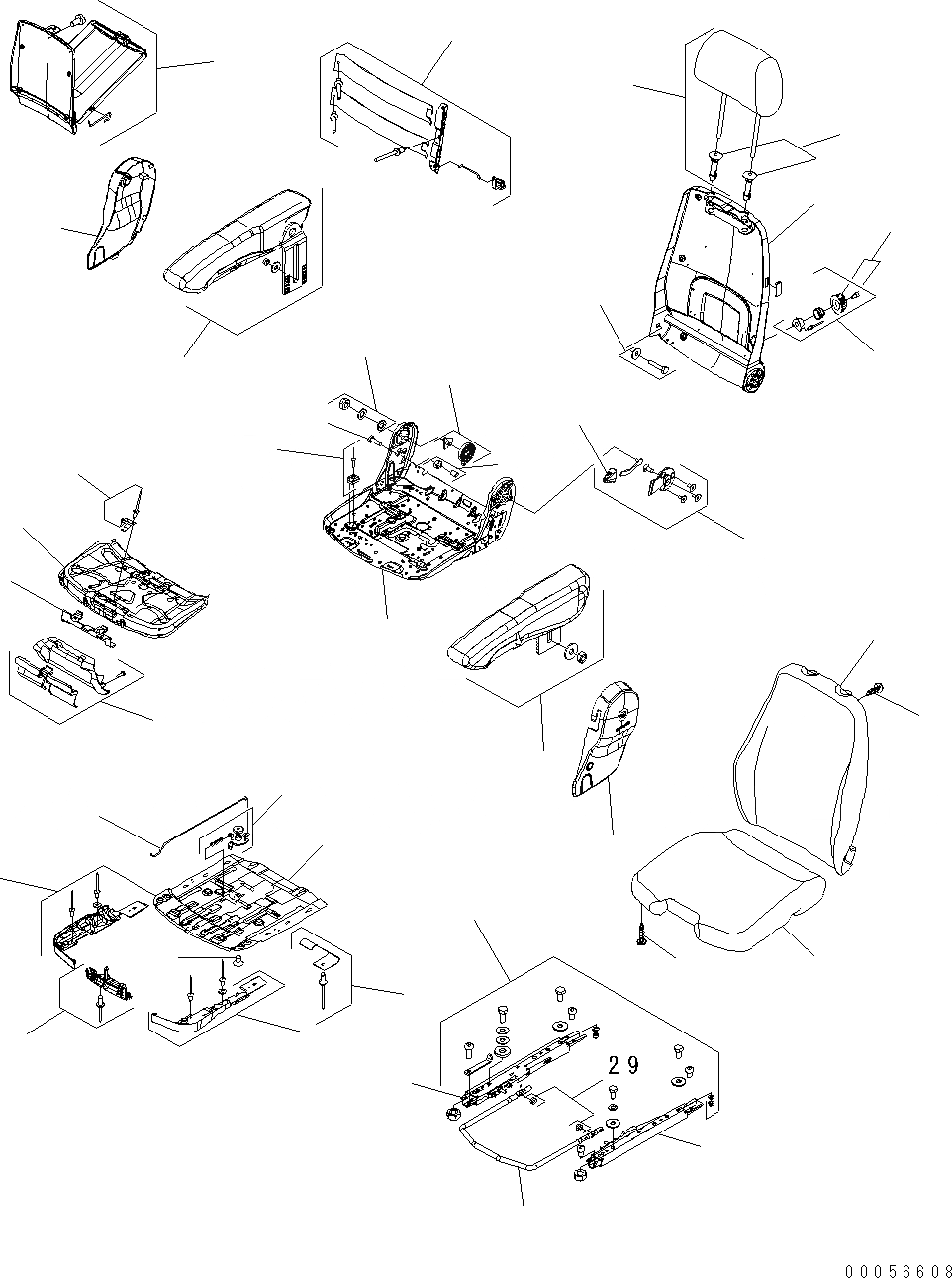 29

00056608