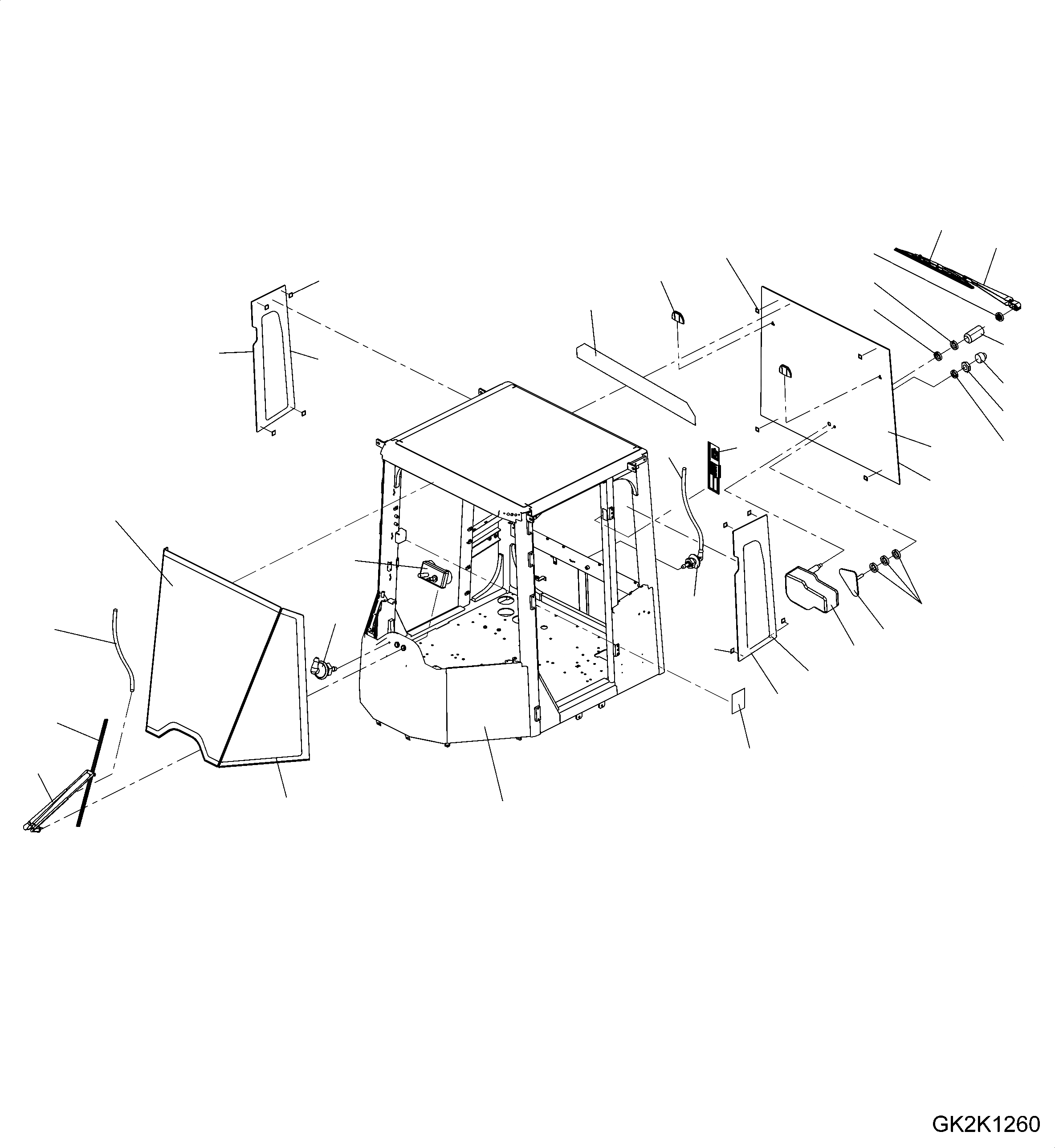 GK2K1260