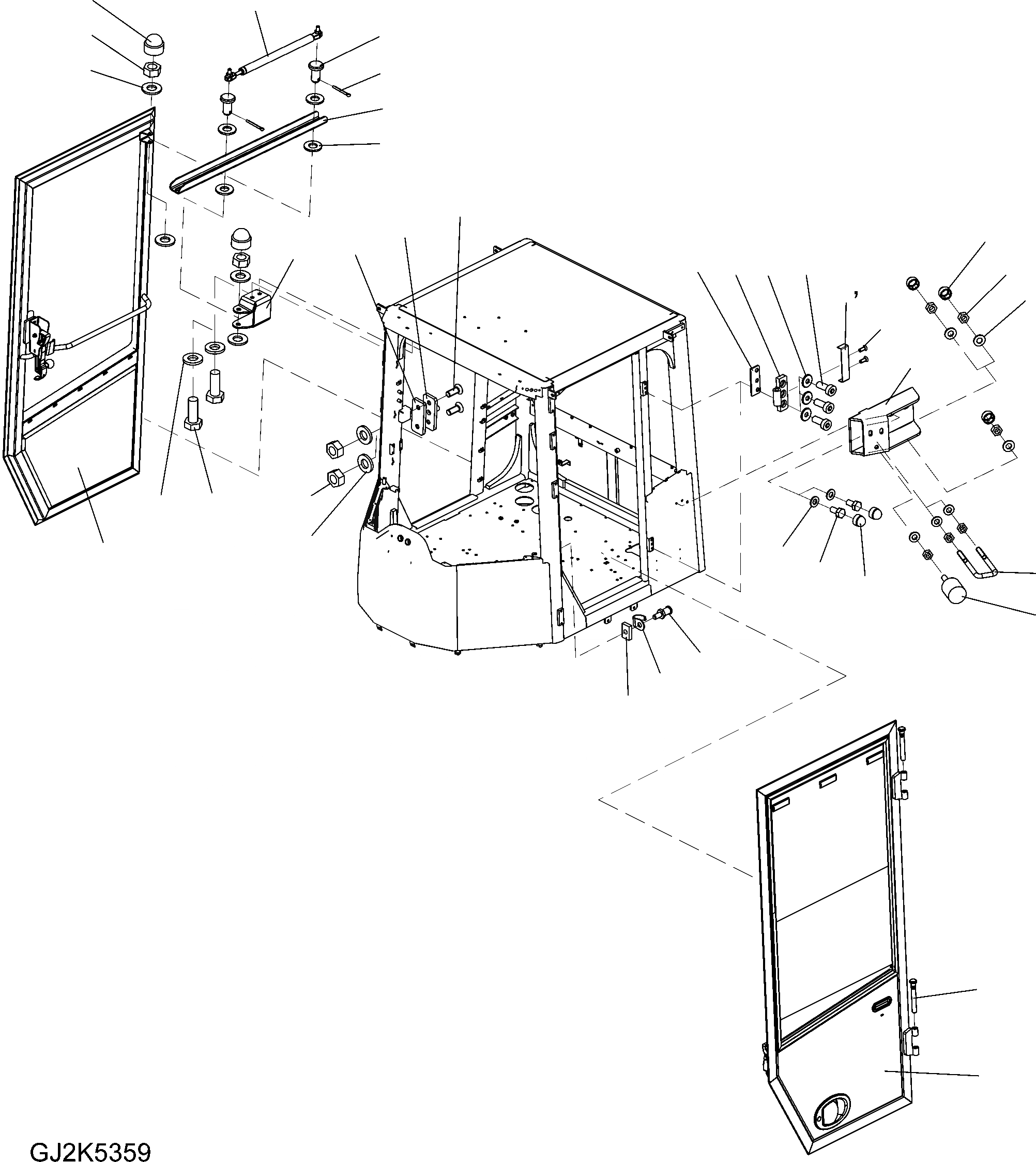 GJ2K5359