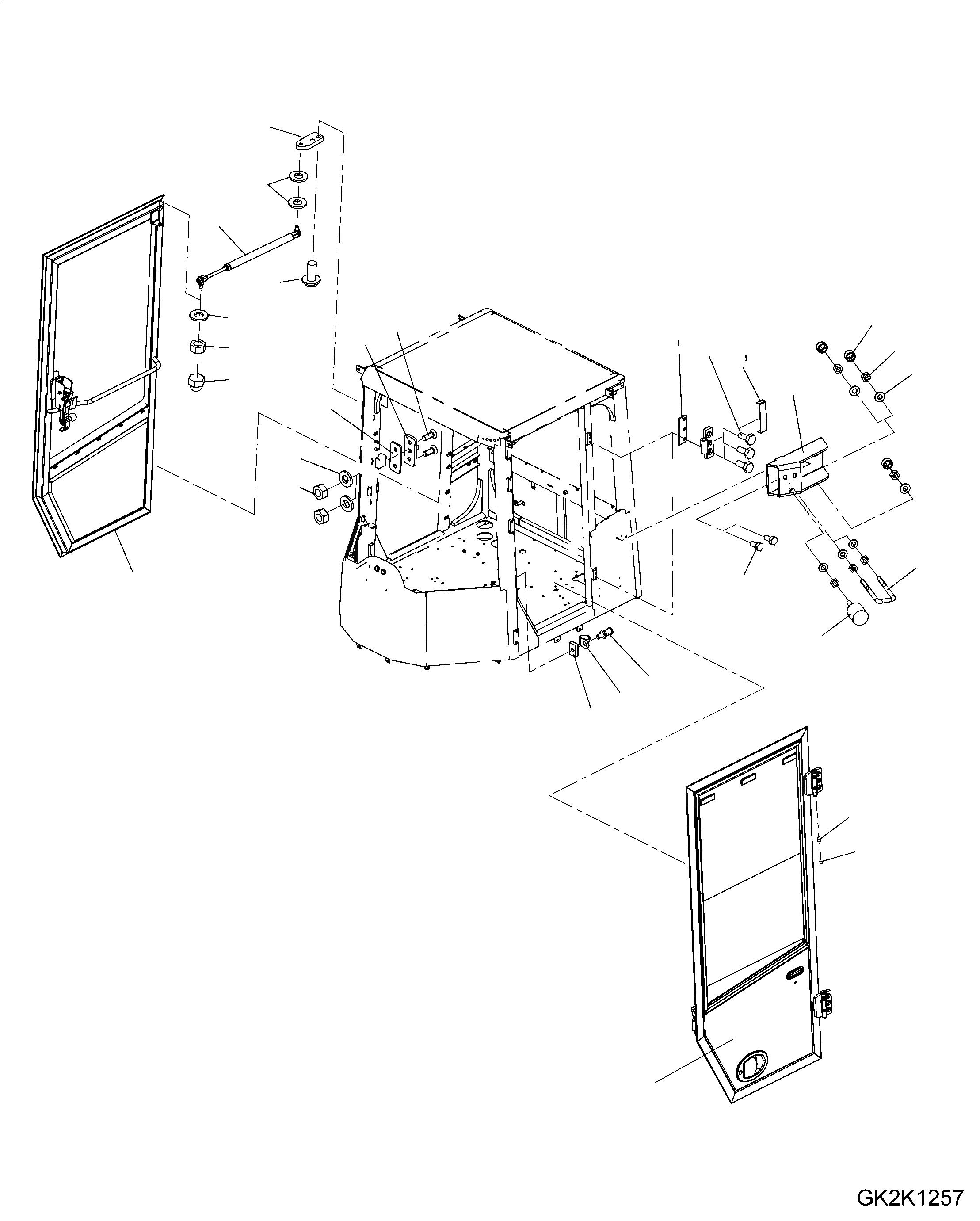 GK2K1257